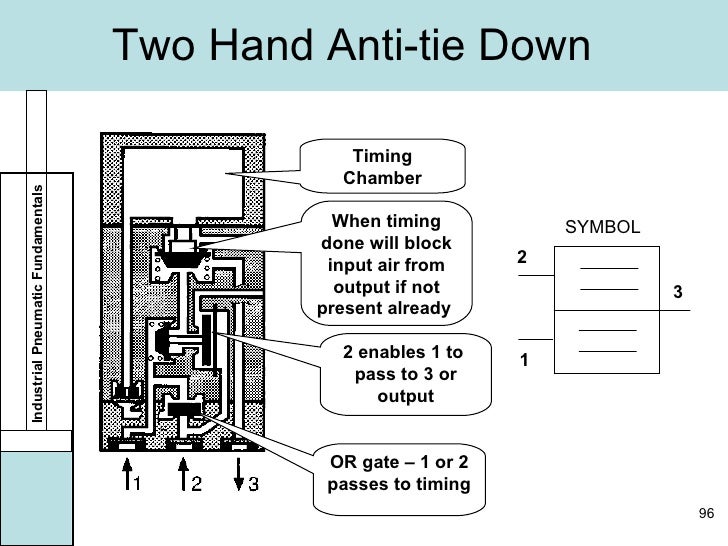 Two Hand Anti-tie Down

Industrial Pneumatic Fundamentals

Timing Chamber

When timing done will block input air from output if not present already

2 enables 1 to pass to 3 or output

OR gate – 1 or 2 passes to timing

1 2 3

SYMBOL

2

3

1

96