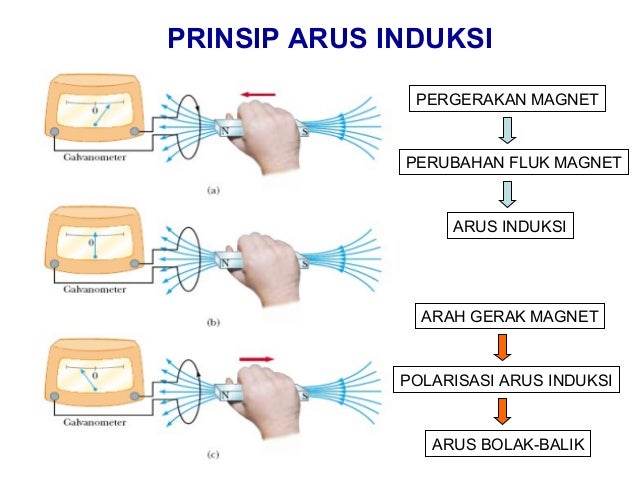 PRINSIP ARUS INDUKSI

0

N S

Galvanometer

(a)

0

N S

Galvanometer

(b)

0

N S

Galvanometer

(c)

PERGERAKAN MAGNET

PERUBAHAN FLUK MAGNET

ARUS INDUKSI

ARAH GERAK MAGNET

POLARISASI ARUS INDUKSI

ARUS BOLAK-BALIK