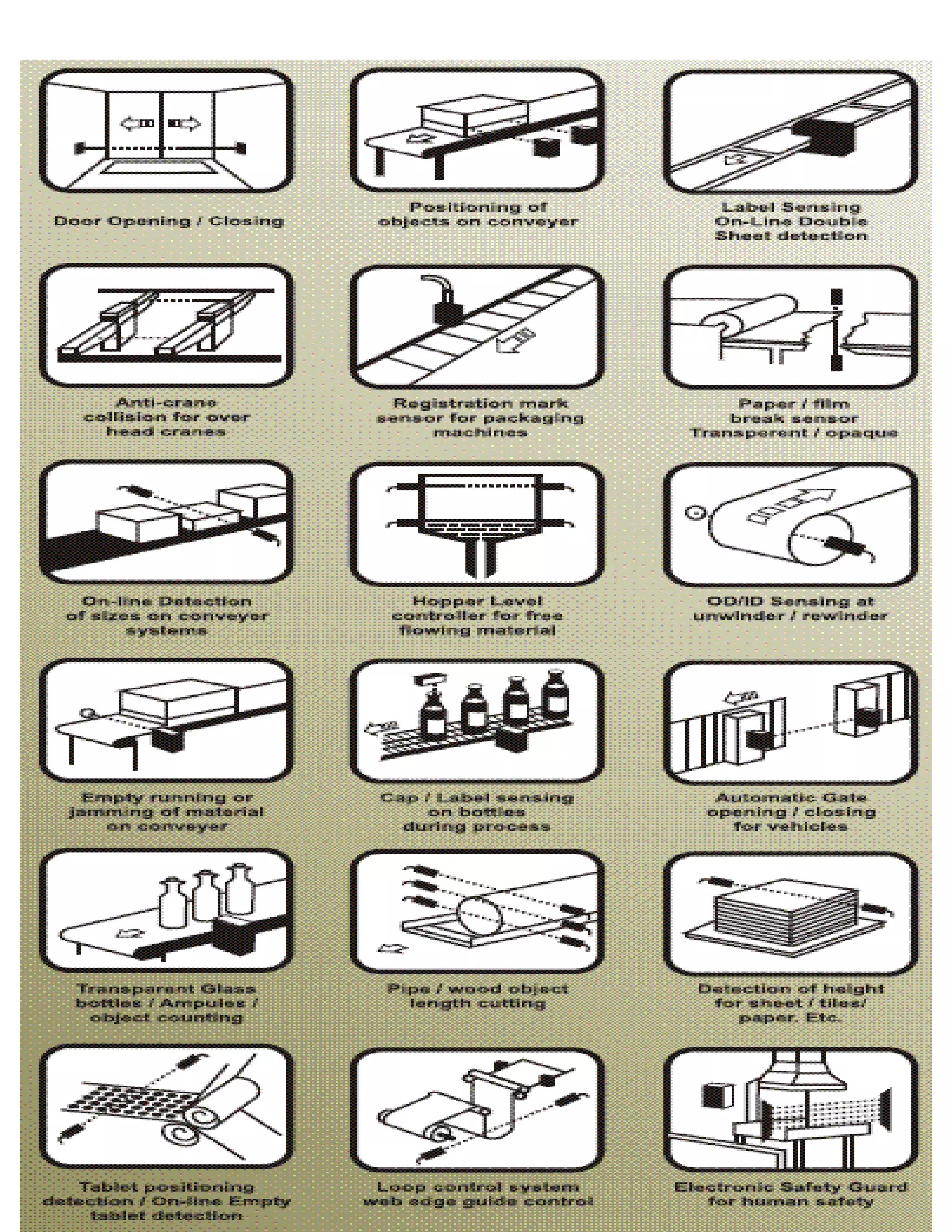 Door Opening / Closing

Positioning of objects on conveyer

Label Sensing On-Line Double Sheet detection

Anti-crane collision for over head cranes

Registration mark sensor for packaging machines

Paper / film break sensor Transperent / opaque

On-line Detection of sizes on conveyer systems

Hopper Level controller for free flowing material

OD/ID Sensing at unwinder / rewinder

Empty running or jamming of material on conveyer

Cap / Label sensing on bottles during process

Automatic Gate opening / closing for vehicles

Transparent Glass bottles / Ampules / object counting

Pipe / wood object length cutting

Detection of height for sheet / tiles/ paper. Etc.

Tablet positioning detection / On-line Empty tablet detection

Loop control system web edge guide control

Electronic Safety Guard for human safety