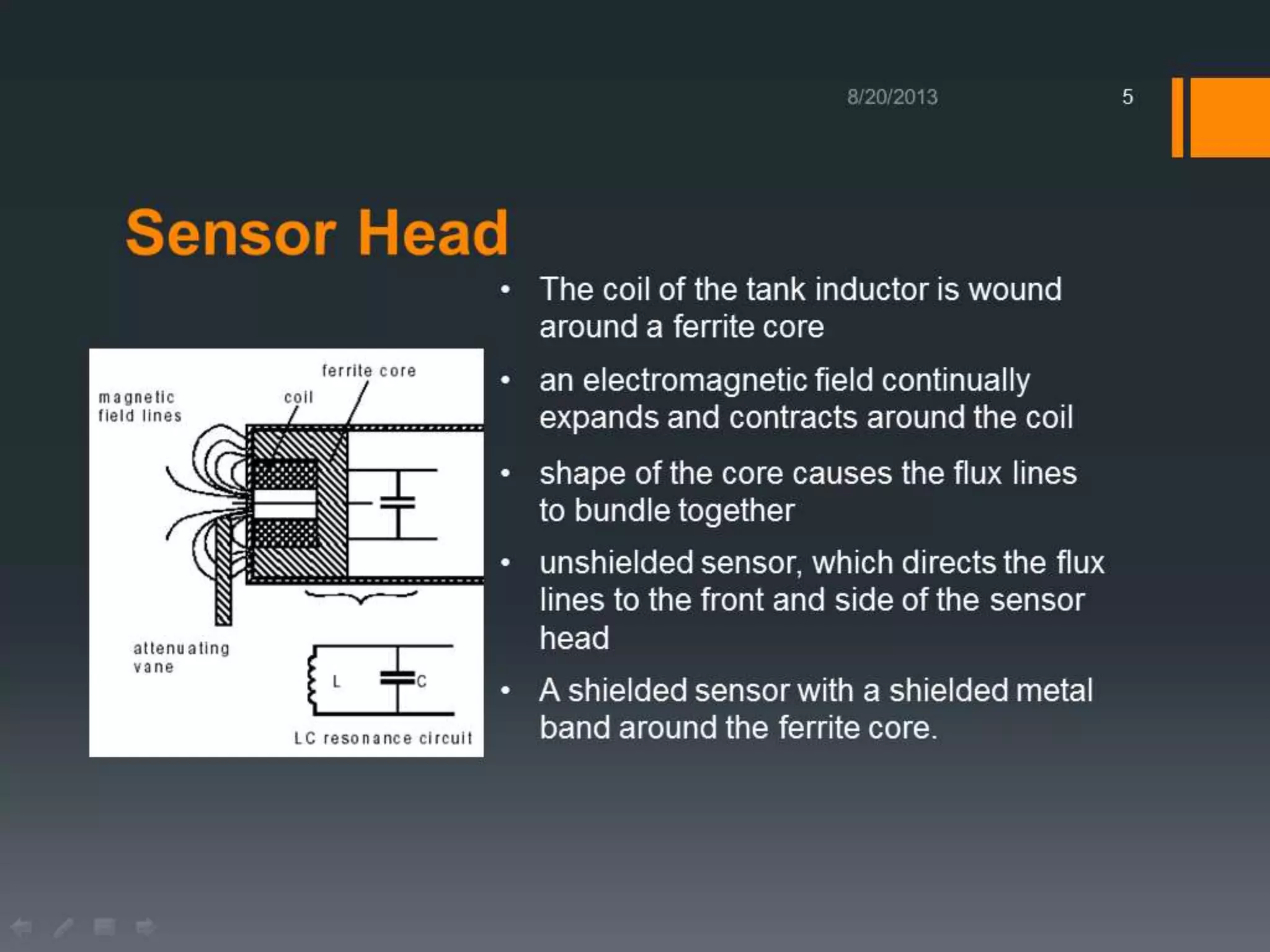 8/20/2013

5

Sensor Head

magnetic field lines

coil

ferrite core

attenuating vane

L

C

LC resonance circuit

• The coil of the tank inductor is wound around a ferrite core

• an electromagnetic field continually expands and contracts around the coil

• shape of the core causes the flux lines to bundle together

• unshielded sensor, which directs the flux lines to the front and side of the sensor head

• A shielded sensor with a shielded metal band around the ferrite core.