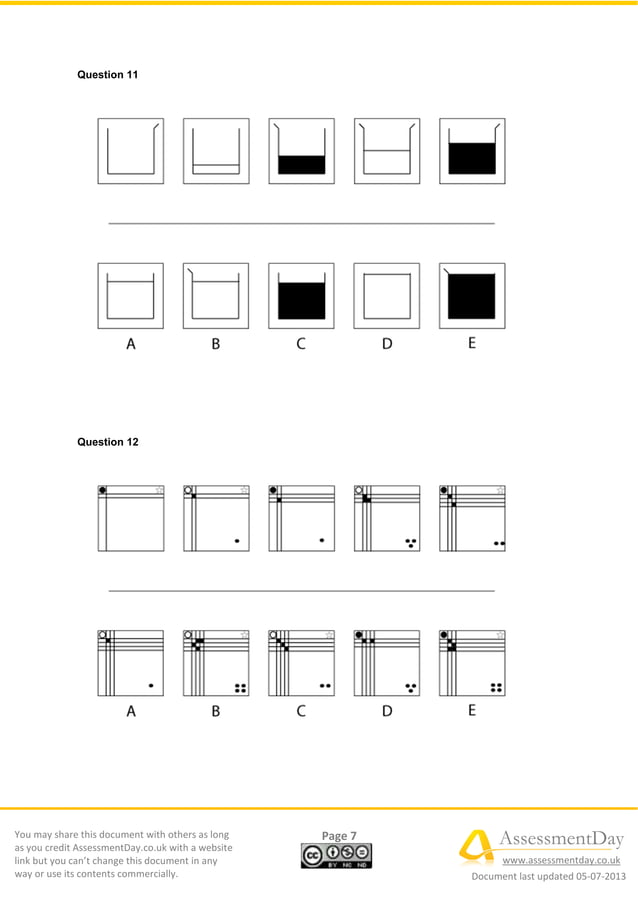 Question 11

A B C D E

Question 12

A B C D E

You may share this document with others as long as you credit AssessmentDay.co.uk with a website link but you can't change this document in any way or use its contents commercially.

Page 7

BY NC ND

AssessmentDay
www.assessmentday.co.uk
Document last updated 05-07-2013