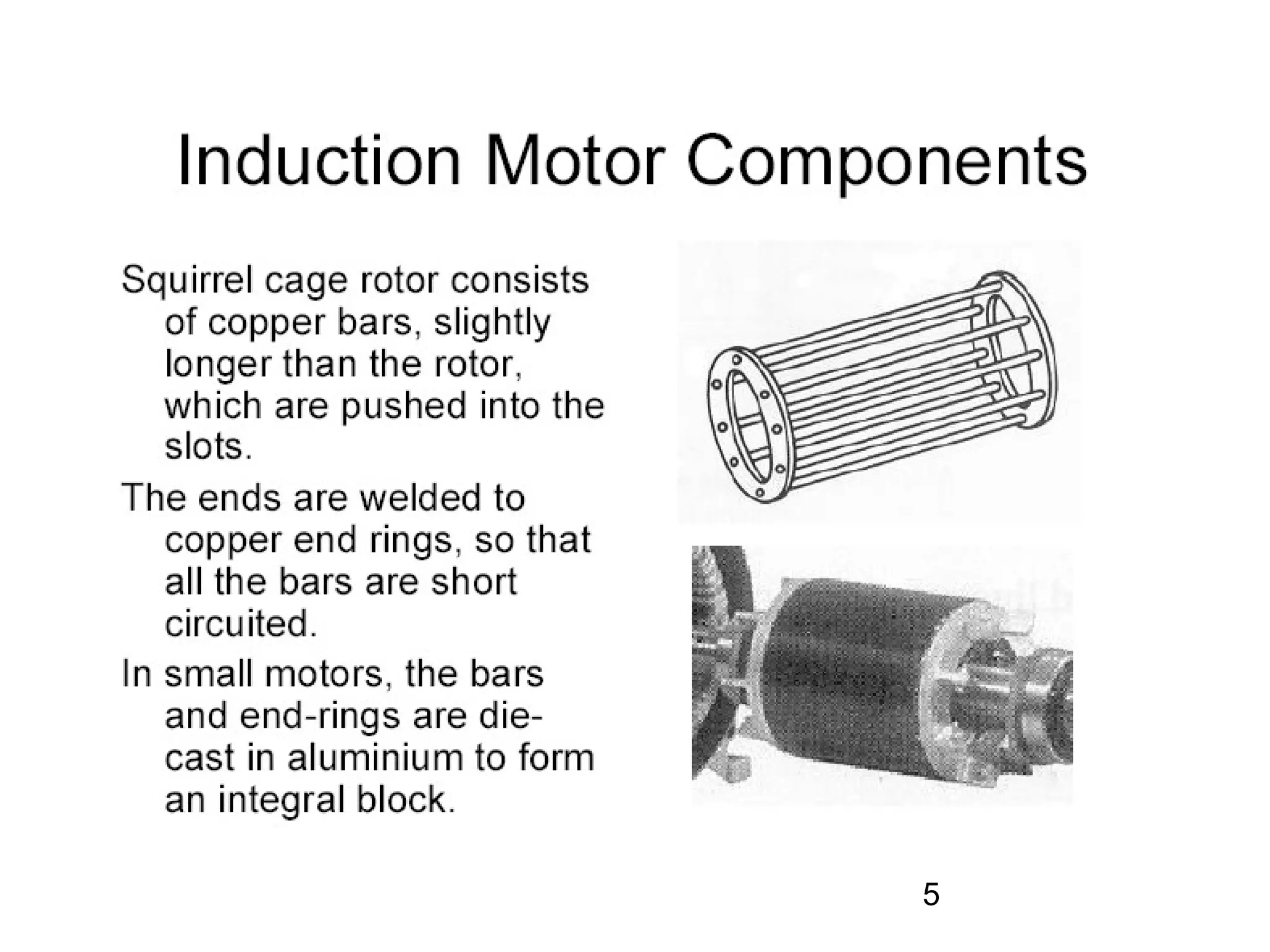 Induction Motor Components

Squirrel cage rotor consists of copper bars, slightly longer than the rotor, which are pushed into the slots.

The ends are welded to copper end rings, so that all the bars are short circuited.

In small motors, the bars and end-rings are die-cast in aluminium to form an integral block.

5