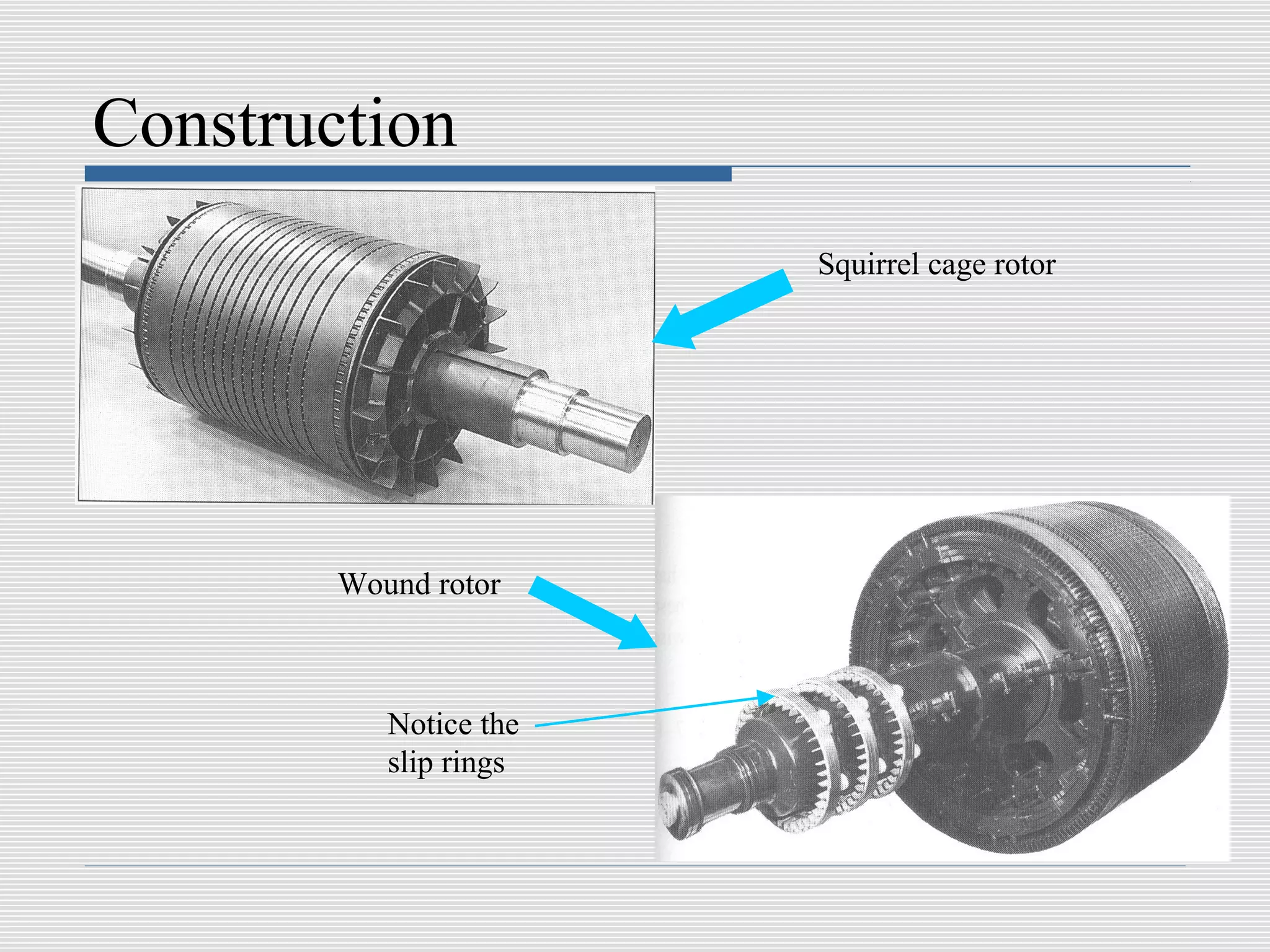 Construction

Squirrel cage rotor

Wound rotor

Notice the slip rings