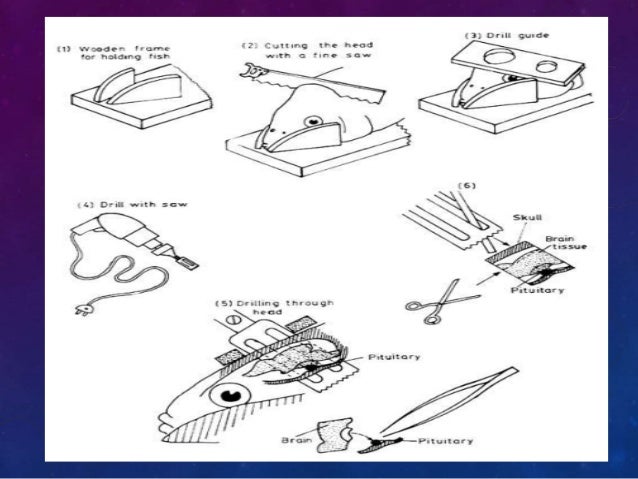 (1) Wooden frame for holding fish

(2) Cutting the head with a fine saw

(3) Drill guide

(4) Drill with saw

(6)

Skull

Brain tissue

Pituitary

(5) Drilling through head

Pituitary

Brain

Pituitary