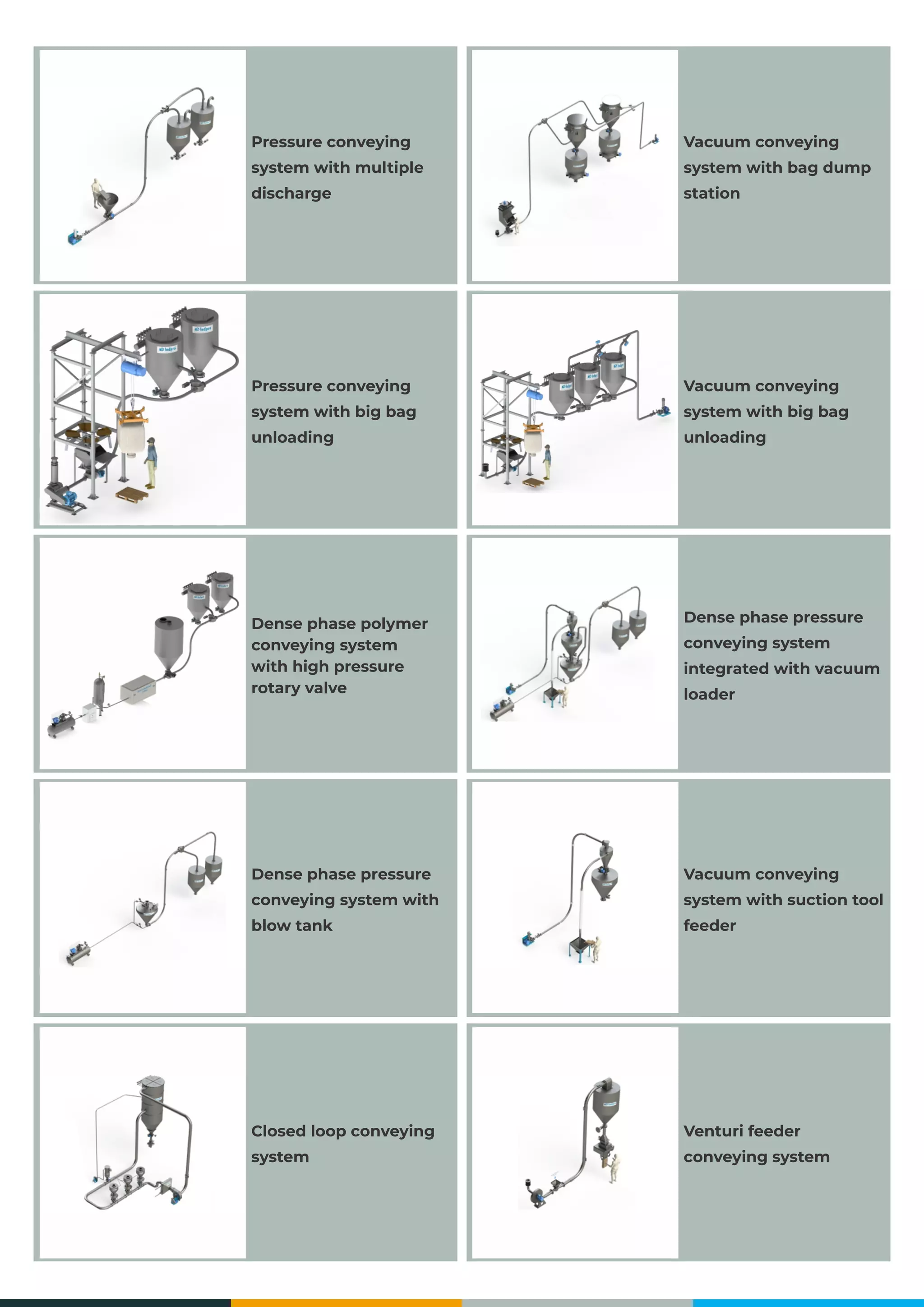 Pressure conveying system with multiple discharge

Vacuum conveying system with bag dump station

Pressure conveying system with big bag unloading

Vacuum conveying system with big bag unloading

Dense phase polymer conveying system with high pressure rotary valve

Dense phase pressure conveying system integrated with vacuum loader

Dense phase pressure conveying system with blow tank

Vacuum conveying system with suction tool feeder

Closed loop conveying system

Venturi feeder conveying system