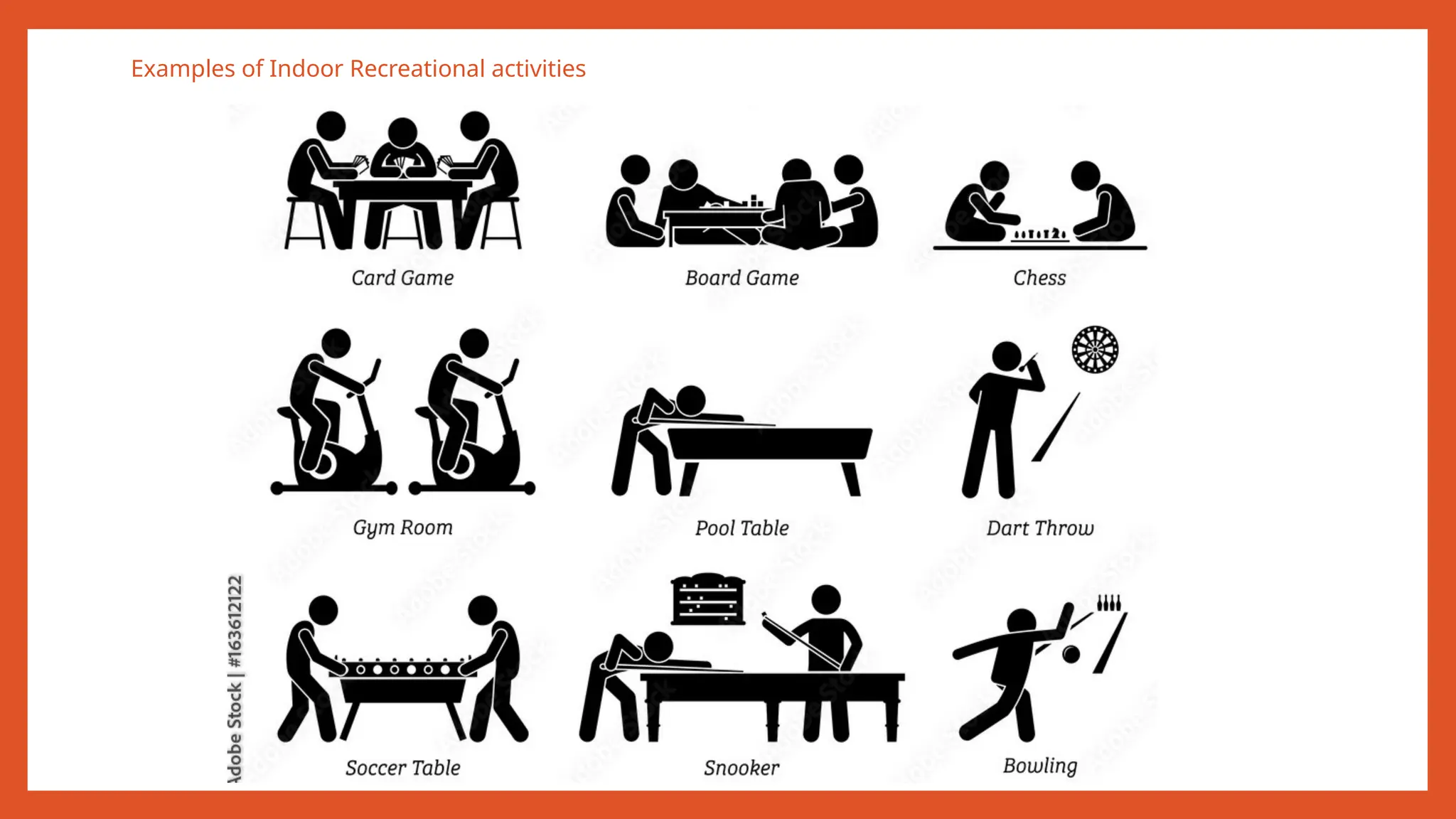 Examples of Indoor Recreational activities

Card Game

Board Game

Chess

Gym Room

Pool Table

Dart Throw

Soccer Table

Snooker

Bowling

Adobe Stock | #163612122