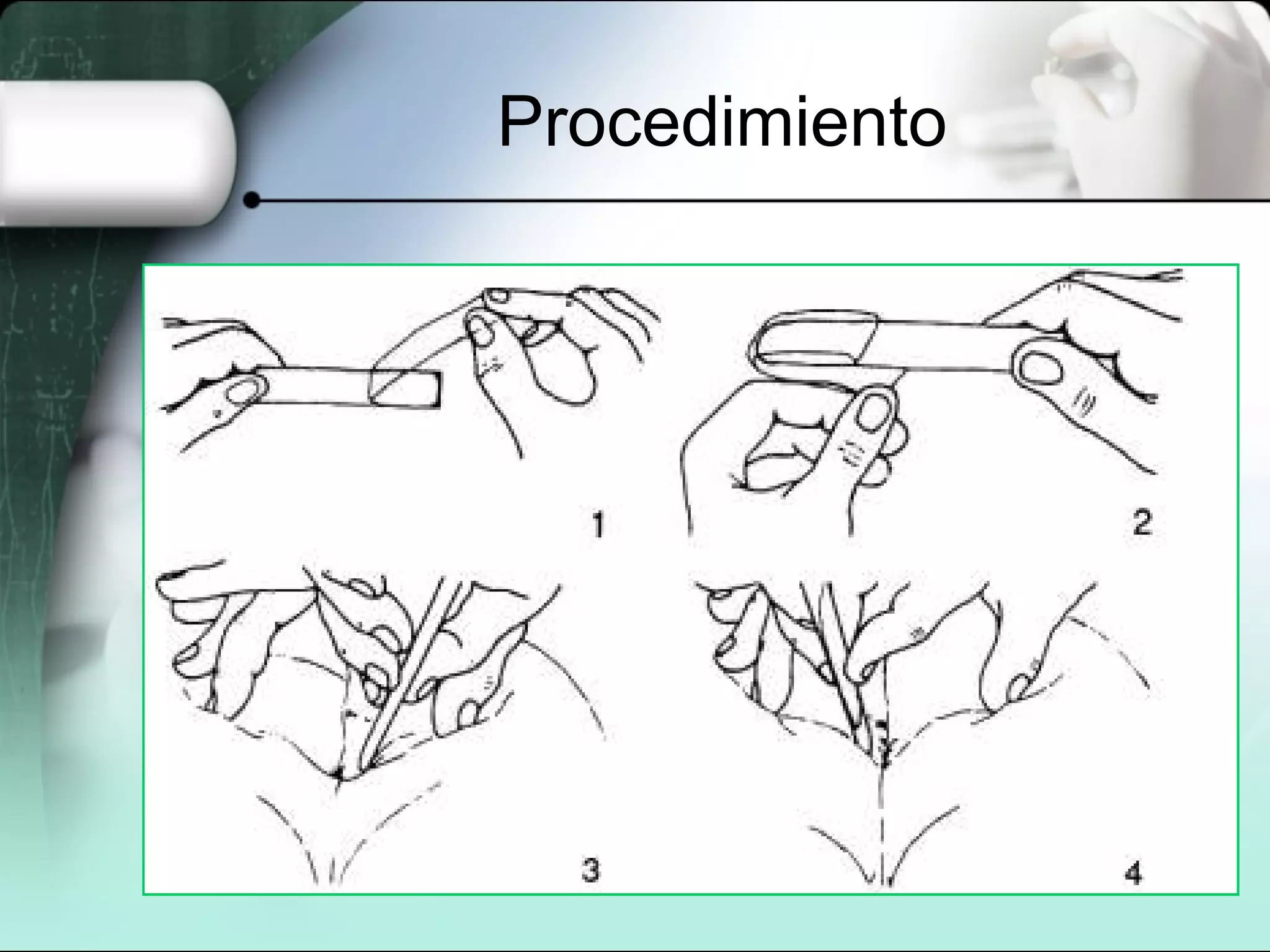 Procedimiento

1

2

3

4