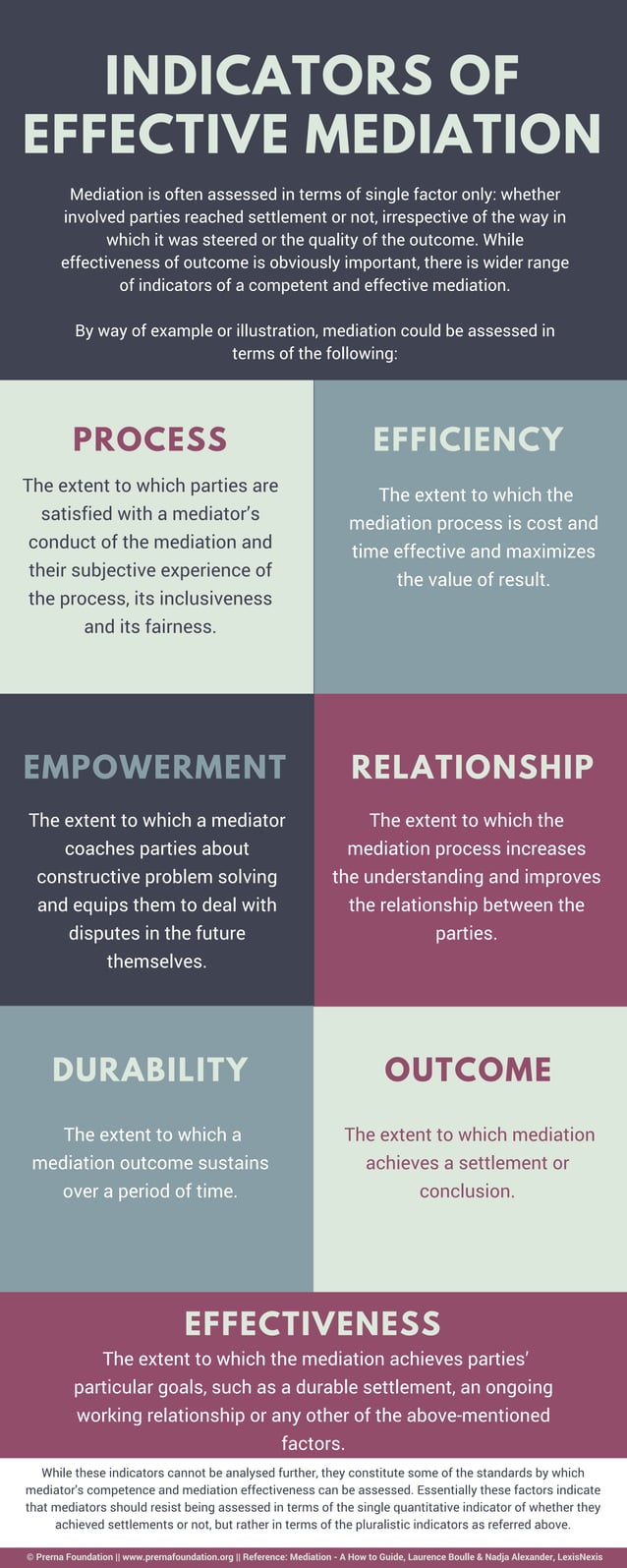 INDICATORS OF EFFECTIVE MEDIATION

Mediation is often assessed in terms of single factor only: whether involved parties reached settlement or not, irrespective of the way in which it was steered or the quality of the outcome. While effectiveness of outcome is obviously important, there is wider range of indicators of a competent and effective mediation.

By way of example or illustration, mediation could be assessed in terms of the following:

PROCESS

The extent to which parties are satisfied with a mediator's conduct of the mediation and their subjective experience of the process, its inclusiveness and its fairness.

EFFICIENCY

The extent to which the mediation process is cost and time effective and maximizes the value of result.

EMPOWERMENT

The extent to which a mediator coaches parties about constructive problem solving and equips them to deal with disputes in the future themselves.

RELATIONSHIP

The extent to which the mediation process increases the understanding and improves the relationship between the parties.

DURABILITY

The extent to which a mediation outcome sustains over a period of time.

OUTCOME

The extent to which mediation achieves a settlement or conclusion.

EFFECTIVENESS

The extent to which the mediation achieves parties' particular goals, such as a durable settlement, an ongoing working relationship or any other of the above-mentioned factors.

While these indicators cannot be analysed further, they constitute some of the standards by which mediator's competence and mediation effectiveness can be assessed. Essentially these factors indicate that mediators should resist being assessed in terms of the single quantitative indicator of whether they achieved settlements or not, but rather in terms of the pluralistic indicators as referred above.

© Prerna Foundation || www.prernafoundation.org || Reference: Mediation - A How to Guide, Laurence Boulle & Nadja Alexander, LexisNexis