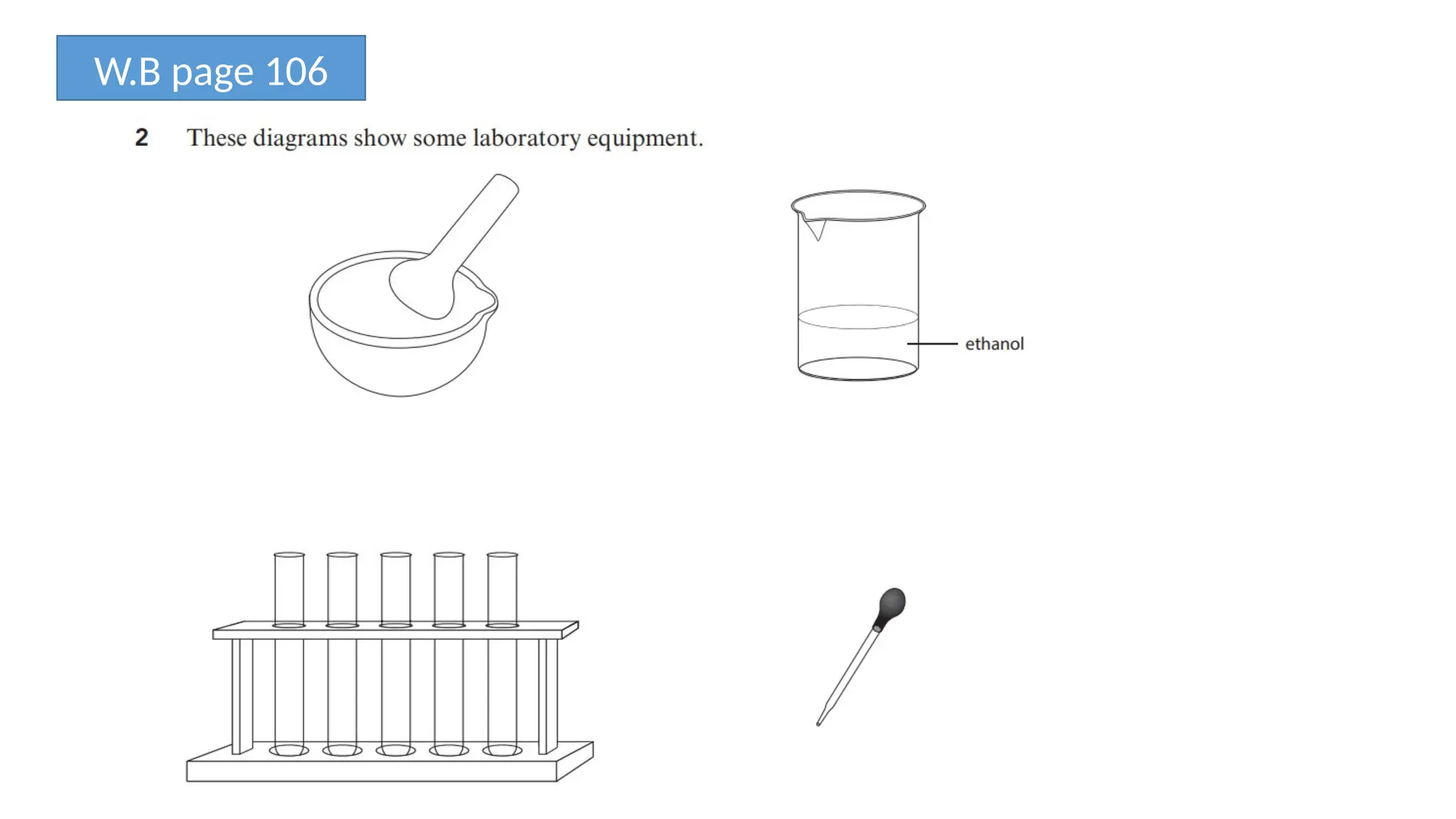 W.B page 106

2 These diagrams show some laboratory equipment.

ethanol