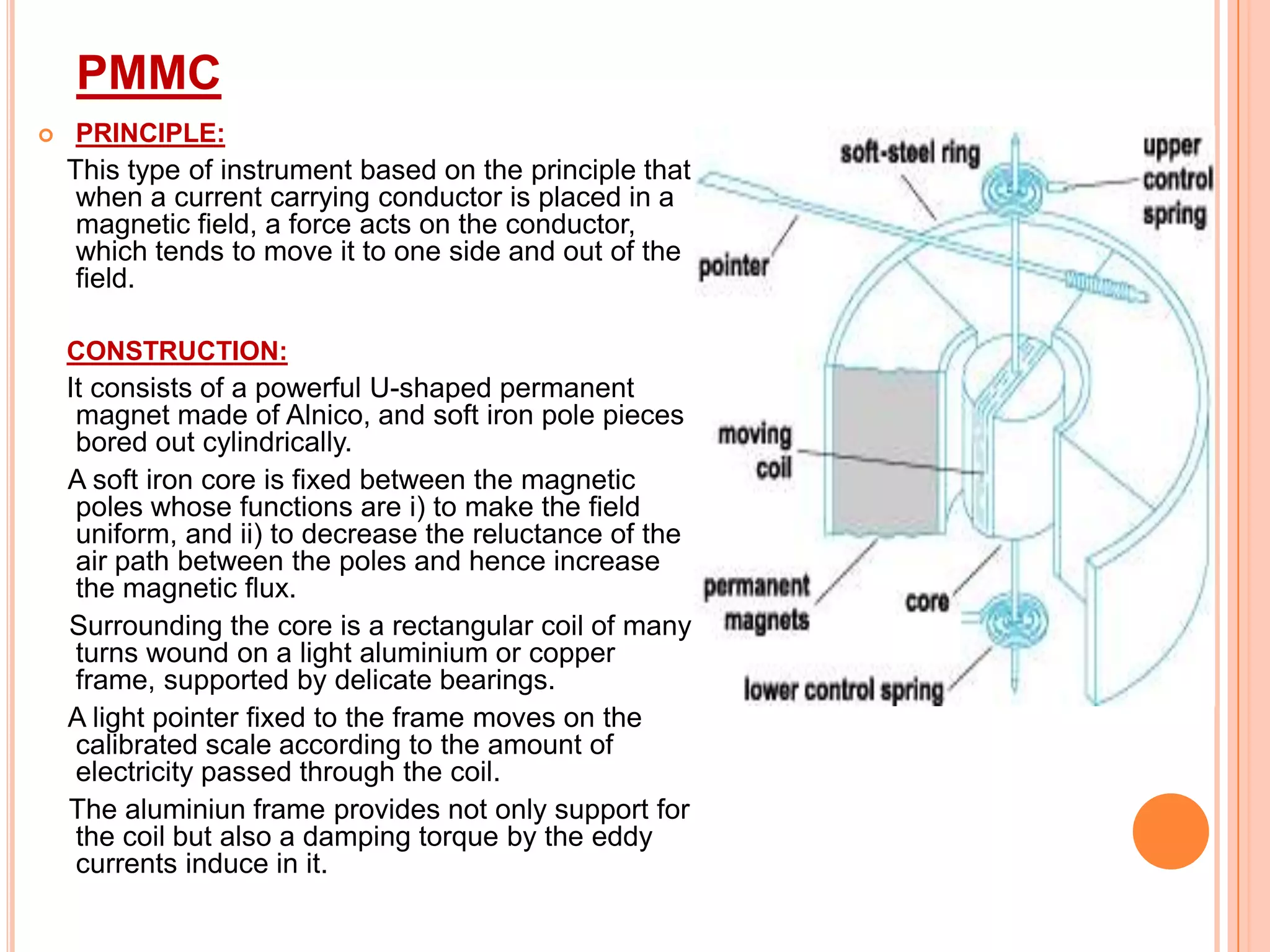 PMMC

PRINCIPLE:

This type of instrument based on the principle that when a current carrying conductor is placed in a magnetic field, a force acts on the conductor, which tends to move it to one side and out of the field.

CONSTRUCTION:

It consists of a powerful U-shaped permanent magnet made of Alnico, and soft iron pole pieces bored out cylindrically.

A soft iron core is fixed between the magnetic poles whose functions are i) to make the field uniform, and ii) to decrease the reluctance of the air path between the poles and hence increase the magnetic flux.

Surrounding the core is a rectangular coil of many turns wound on a light aluminium or copper frame, supported by delicate bearings.

A light pointer fixed to the frame moves on the calibrated scale according to the amount of electricity passed through the coil.

The aluminiun frame provides not only support for the coil but also a damping torque by the eddy currents induce in it.

soft-steel ring
upper control spring
pointer
moving coil
permanent magnets
core
lower control spring