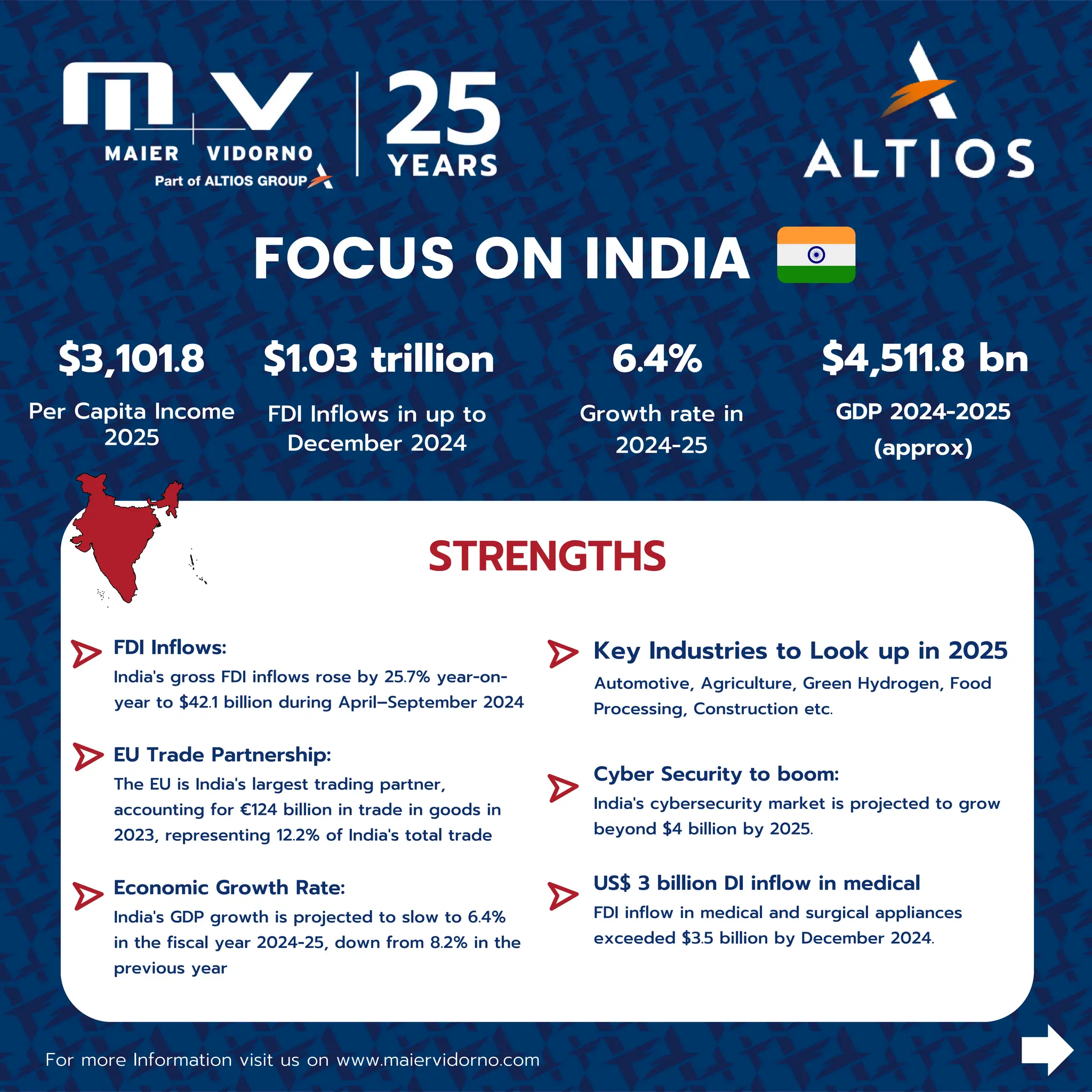 MAIER VIDORNO
Part of ALTIOS GROUP

25
YEARS

ALTIOS

FOCUS ON INDIA

$3,101.8
Per Capita Income 2025

$1.03 trillion
FDI Inflows in up to December 2024

6.4%
Growth rate in 2024-25

$4,511.8 bn
GDP 2024-2025 (approx)

STRENGTHS

FDI Inflows:
India's gross FDI inflows rose by 25.7% year-on-year to $42.1 billion during April–September 2024

EU Trade Partnership:
The EU is India's largest trading partner, accounting for €124 billion in trade in goods in 2023, representing 12.2% of India's total trade

Economic Growth Rate:
India's GDP growth is projected to slow to 6.4% in the fiscal year 2024-25, down from 8.2% in the previous year

Key Industries to Look up in 2025
Automotive, Agriculture, Green Hydrogen, Food Processing, Construction etc.

Cyber Security to boom:
India's cybersecurity market is projected to grow beyond $4 billion by 2025.

US$ 3 billion DI inflow in medical
FDI inflow in medical and surgical appliances exceeded $3.5 billion by December 2024.

For more Information visit us on www.maiervidorno.com