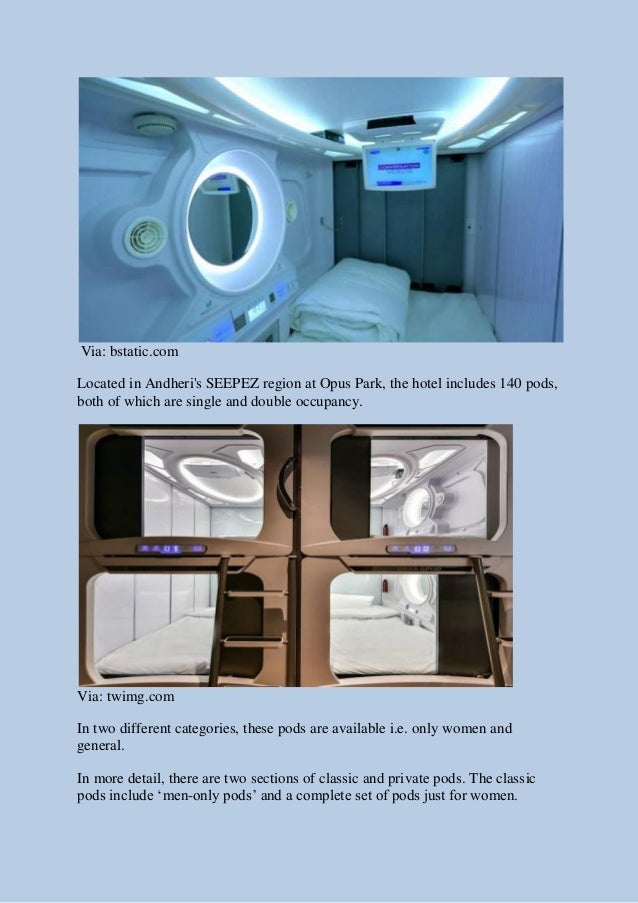 Via: bstatic.com

Located in Andheri's SEEPEZ region at Opus Park, the hotel includes 140 pods, both of which are single and double occupancy.

Via: twimg.com

In two different categories, these pods are available i.e. only women and general.

In more detail, there are two sections of classic and private pods. The classic pods include ‘men-only pods’ and a complete set of pods just for women.