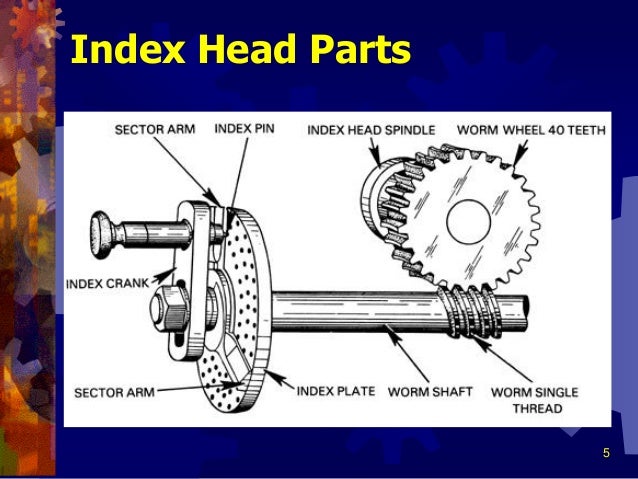 Index Head Parts

SECTOR ARM
INDEX PIN
INDEX HEAD SPINDLE
WORM WHEEL 40 TEETH
INDEX CRANK
SECTOR ARM
INDEX PLATE
WORM SHAFT
WORM SINGLE THREAD

5