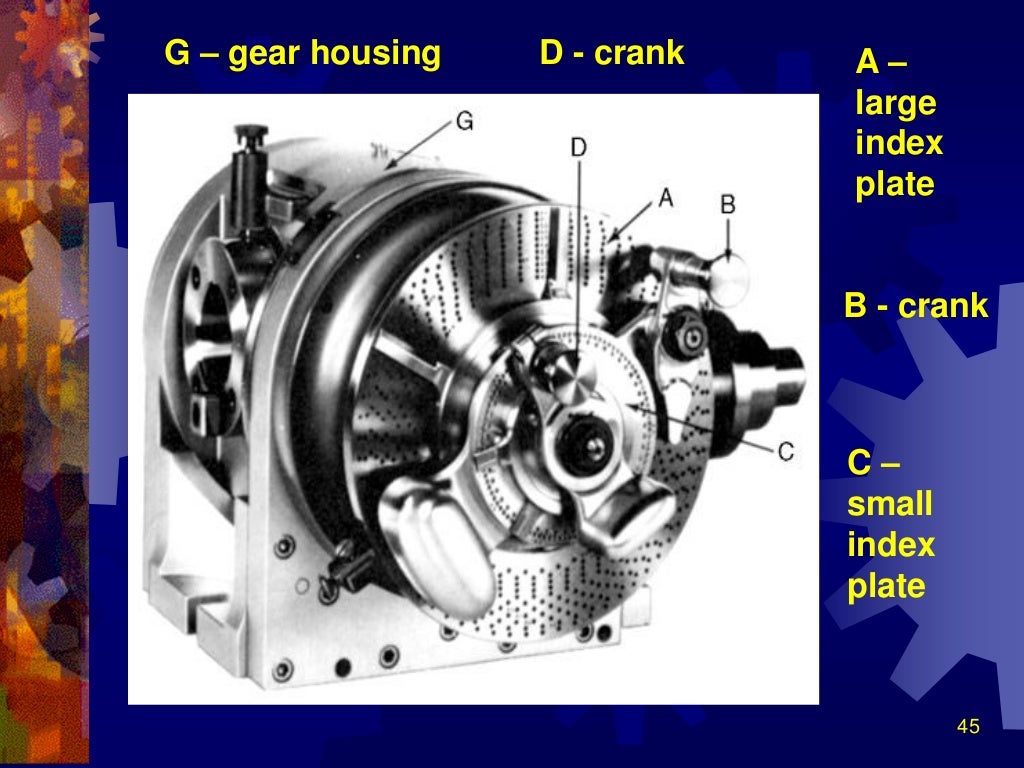 G – gear housing

D - crank

A – large index plate

G

D

A

B

C

B - crank

C – small index plate

45