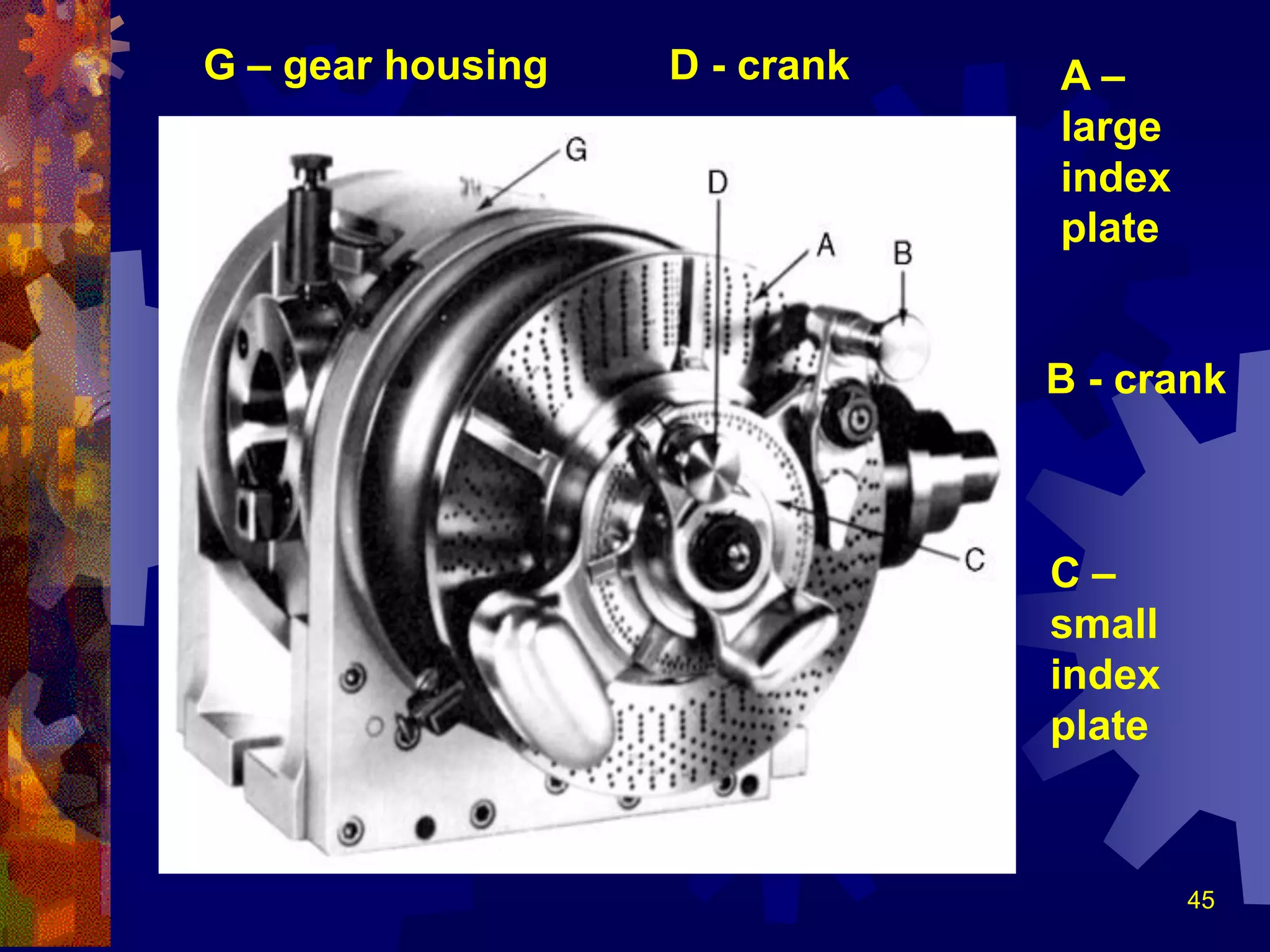 G – gear housing

D - crank

A – large index plate

G

D

A

B

C

B - crank

C – small index plate

45