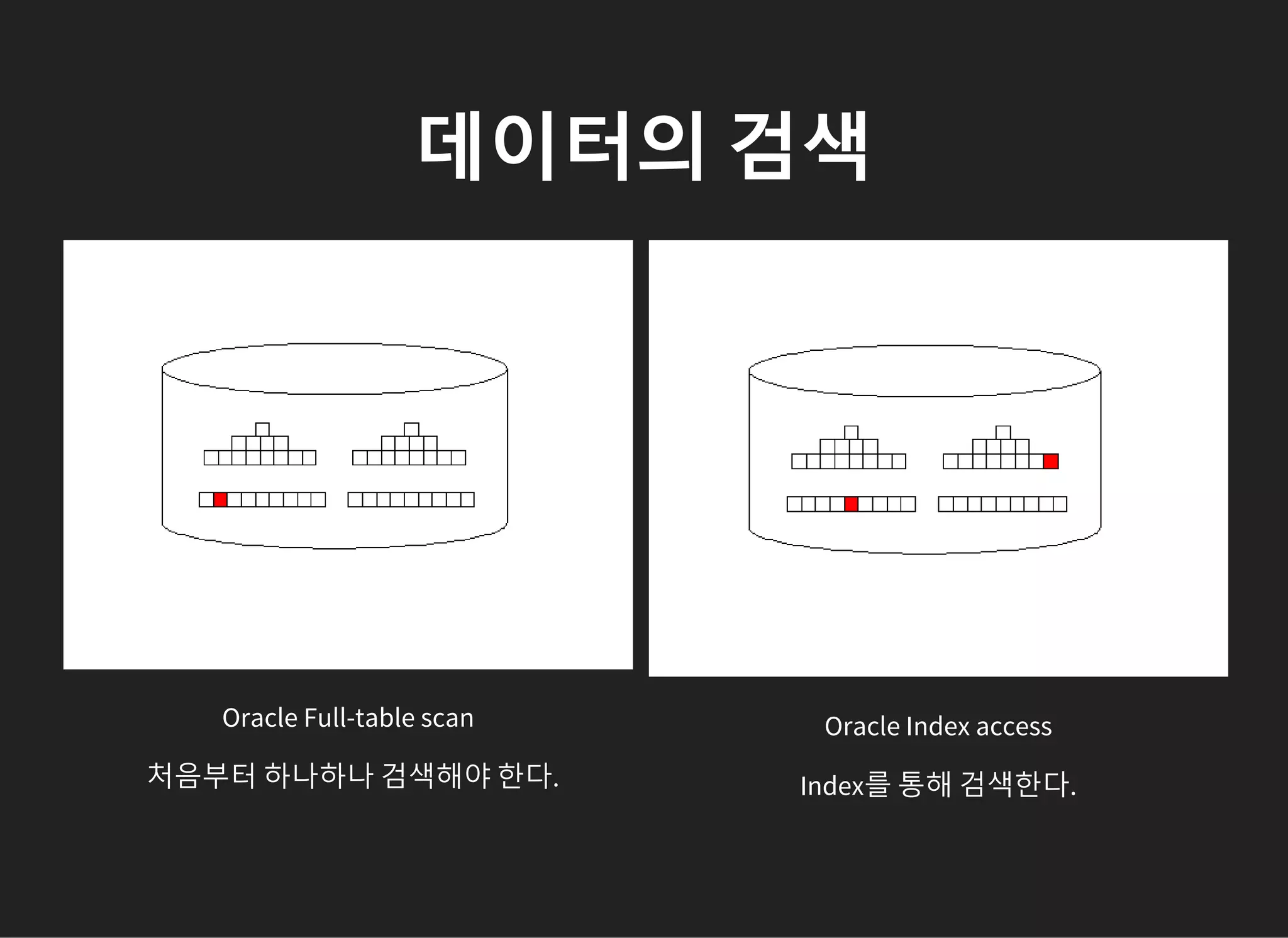 데이터의 검색

Oracle Full-table scan

처음부터 하나하나 검색해야 한다.

Oracle Index access

Index를 통해 검색한다.