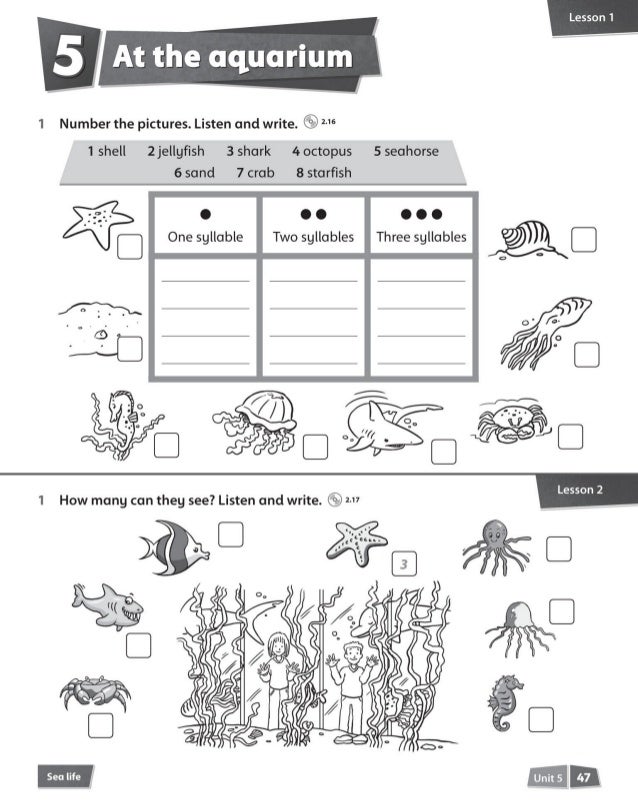 Lesson 1

5 At the aquarium

1 Number the pictures. Listen and write. 2.16

1 shell 2 jellyfish 3 shark 4 octopus 5 seahorse 6 sand 7 crab 8 starfish

| ● One syllable | ●● Two syllables | ●●● Three syllables |
|---|---|---|
| | | |

Lesson 2

1 How many can they see? Listen and write. 2.17

3

Sea life

Unit 5 47