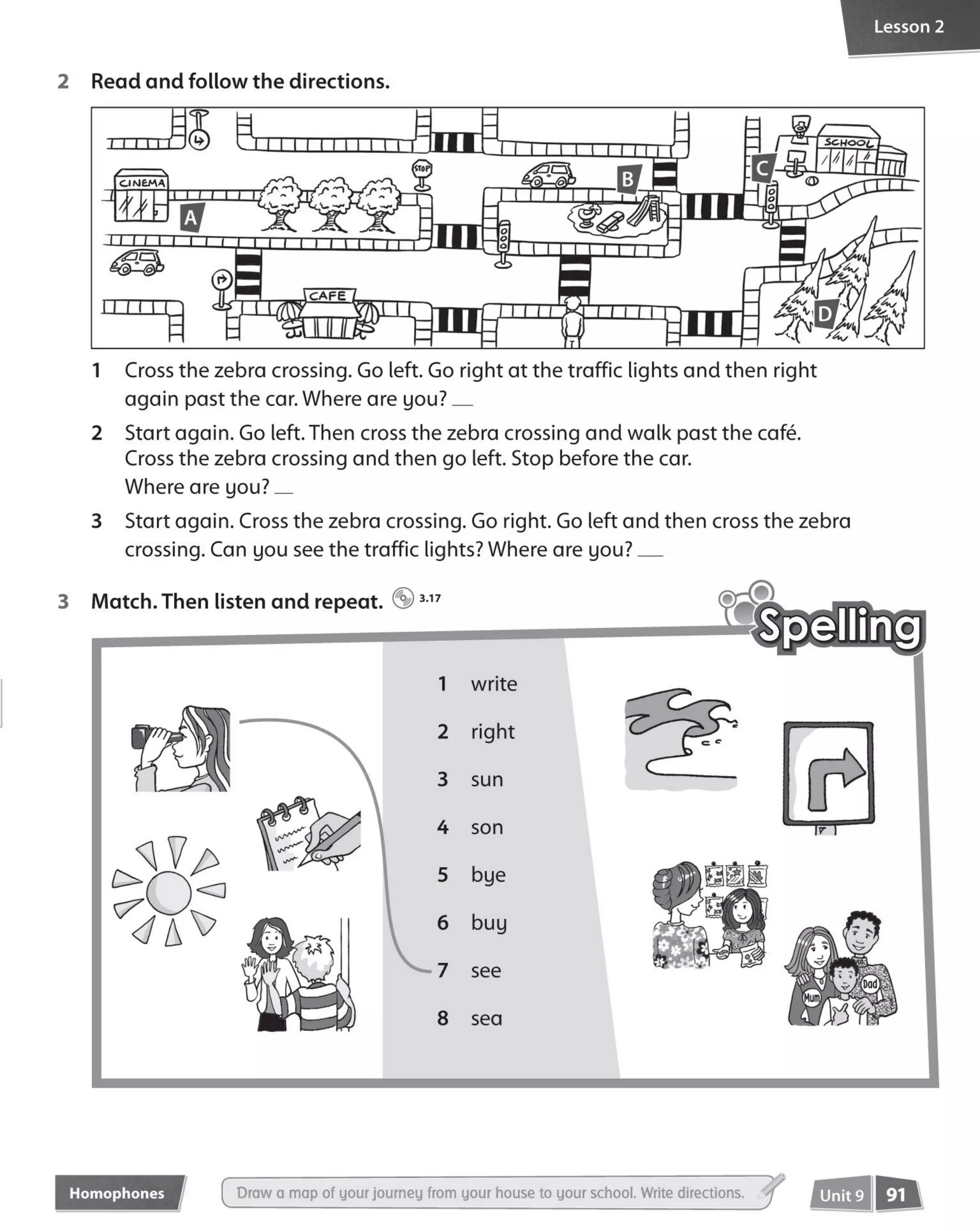 Lesson 2

2 Read and follow the directions.

CINEMA

A

STOP

B

C

SCHOOL

CAFE

D

1 Cross the zebra crossing. Go left. Go right at the traffic lights and then right again past the car. Where are you? __

2 Start again. Go left. Then cross the zebra crossing and walk past the café. Cross the zebra crossing and then go left. Stop before the car. Where are you? __

3 Start again. Cross the zebra crossing. Go right. Go left and then cross the zebra crossing. Can you see the traffic lights? Where are you? __

3 Match. Then listen and repeat. 3.17

Spelling

1 write
2 right
3 sun
4 son
5 bye
6 buy
7 see
8 sea

Mum
Dad

Homophones

Draw a map of your journey from your house to your school. Write directions.

Unit 9 91