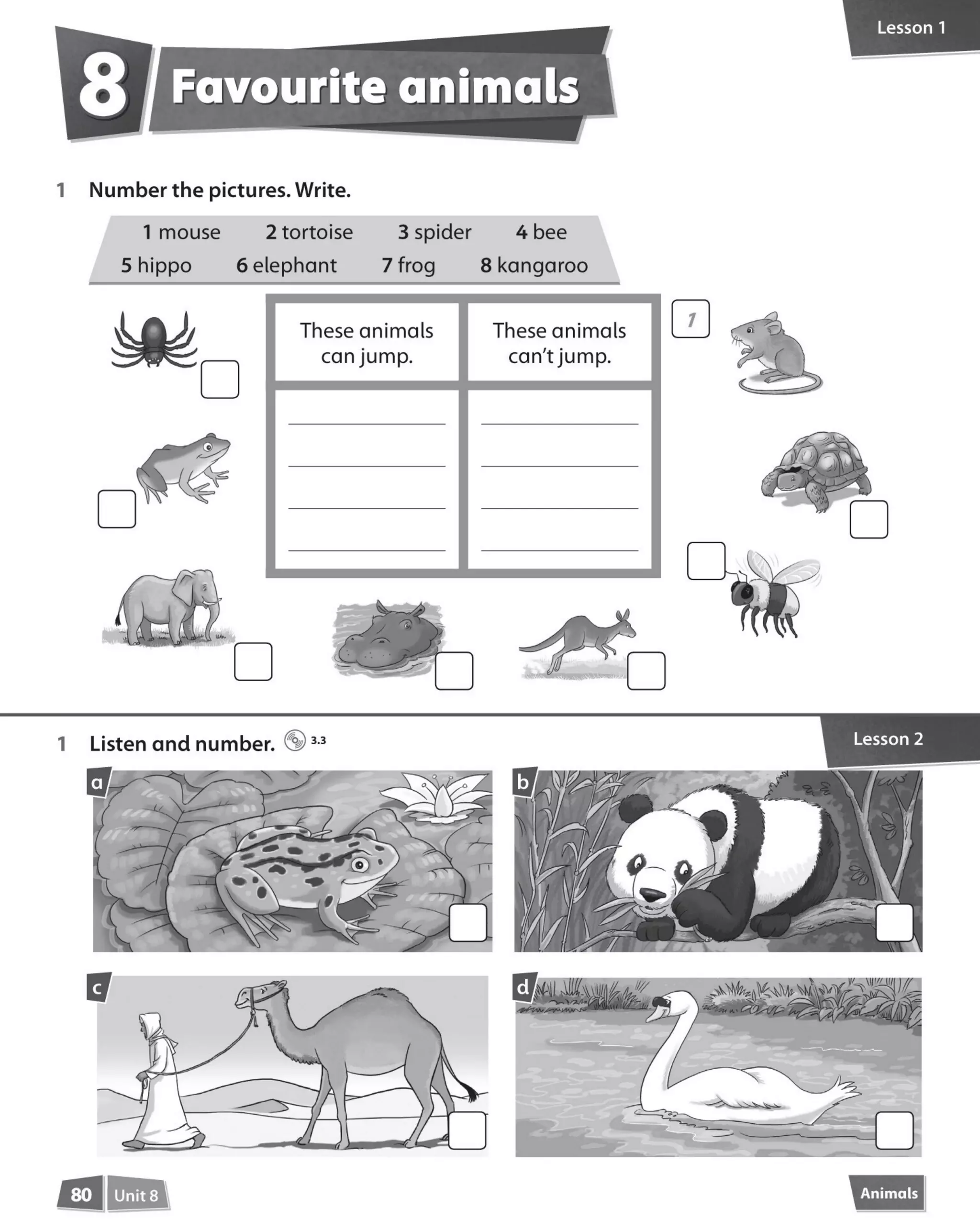 Lesson 1

8 Favourite animals

1 Number the pictures. Write.

1 mouse 2 tortoise 3 spider 4 bee
5 hippo 6 elephant 7 frog 8 kangaroo

| These animals can jump. | These animals can't jump. |
|---|---|
| | |

1

1 Listen and number. 3.3

Lesson 2

a

b

c

d

80 Unit 8

Animals