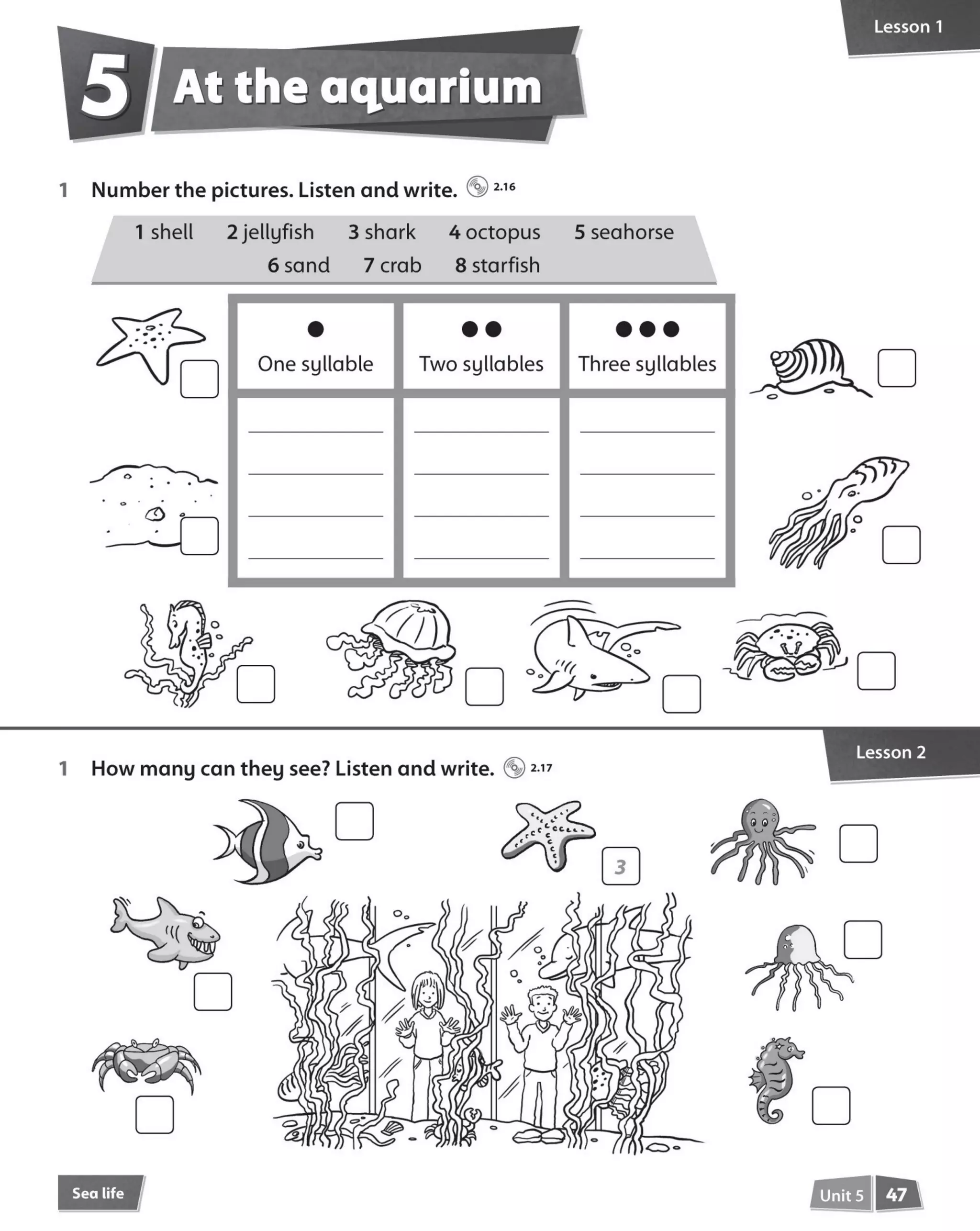 Lesson 1

5 At the aquarium

1 Number the pictures. Listen and write. 2.16

1 shell 2 jellyfish 3 shark 4 octopus 5 seahorse
6 sand 7 crab 8 starfish

| One syllable | Two syllables | Three syllables |
|---|---|---|
| | | |

Lesson 2

1 How many can they see? Listen and write. 2.17

3

Sea life

Unit 5 47