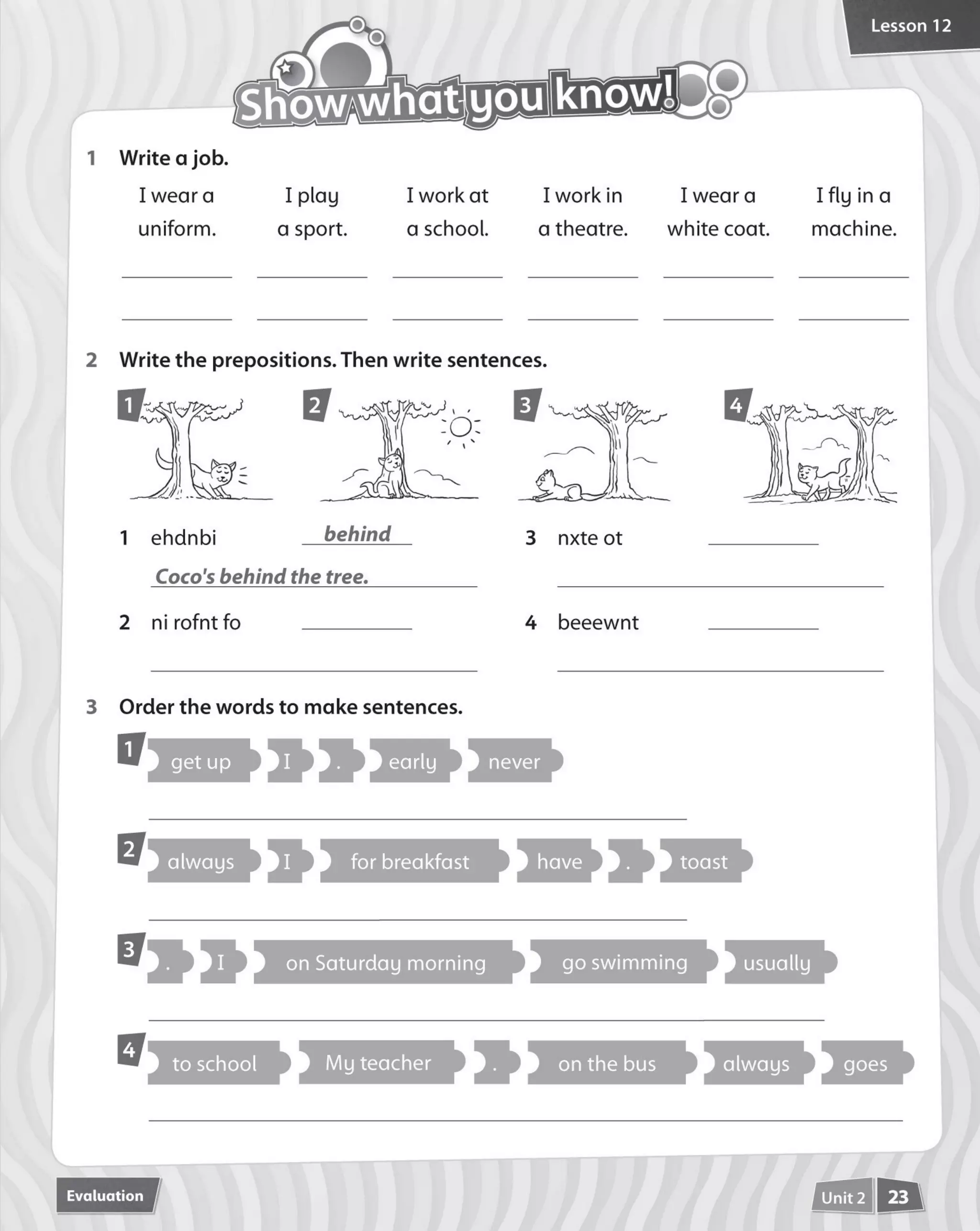 Lesson 12

Show what you know!

1 Write a job.

I wear a uniform.
I play a sport.
I work at a school.
I work in a theatre.
I wear a white coat.
I fly in a machine.

2 Write the prepositions. Then write sentences.

1 2 3 4

1 ehdnbi behind
Coco's behind the tree.

2 ni rofnt fo

3 nxte ot

4 beeewnt

3 Order the words to make sentences.

1 get up I . early never

2 always I for breakfast have . toast

3 . I on Saturday morning go swimming usually

4 to school My teacher . on the bus always goes

Evaluation

Unit 2 23