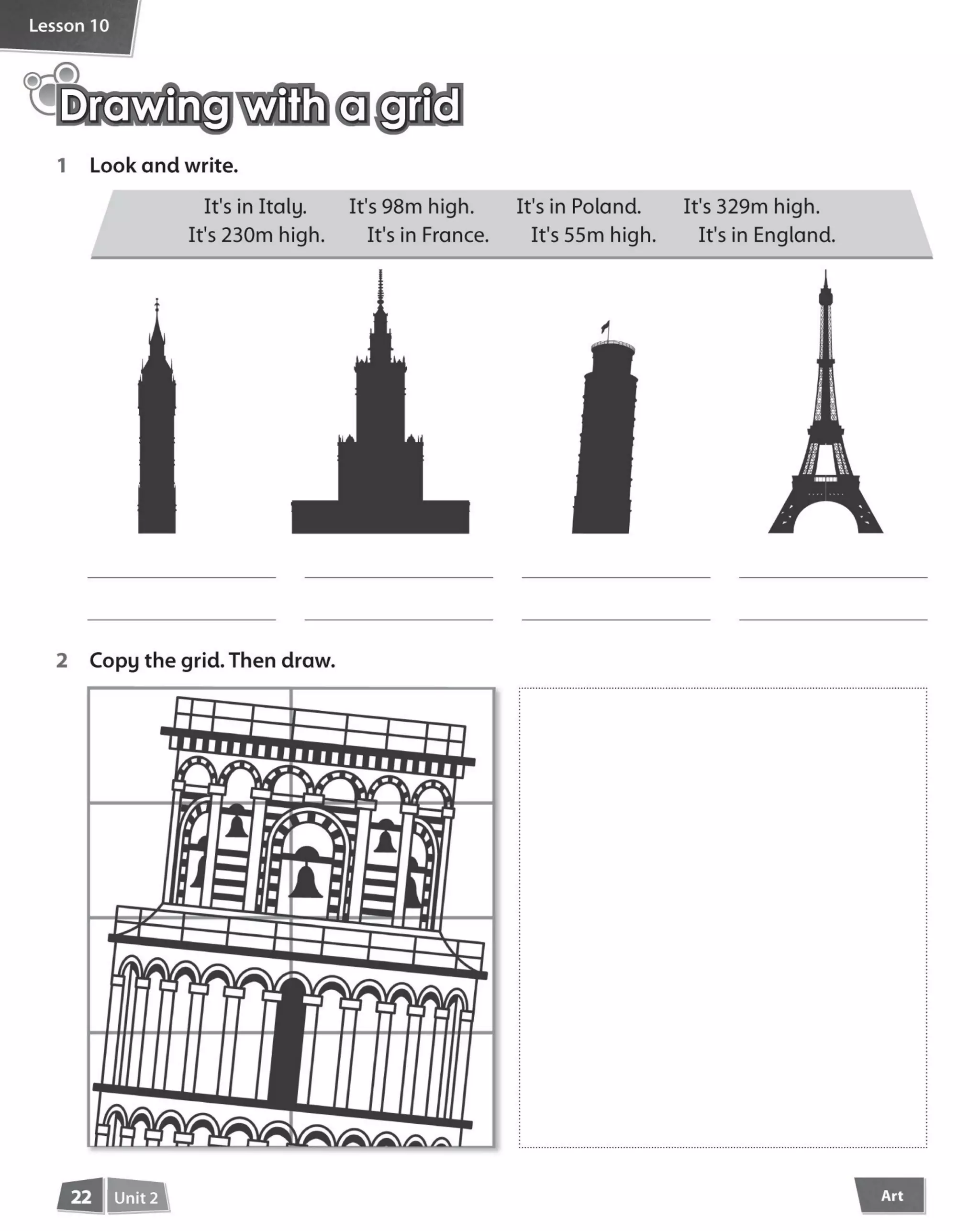 Lesson 10

Drawing with a grid

1 Look and write.

It's in Italy. It's 98m high. It's in Poland. It's 329m high.
It's 230m high. It's in France. It's 55m high. It's in England.

2 Copy the grid. Then draw.

22 Unit 2

Art