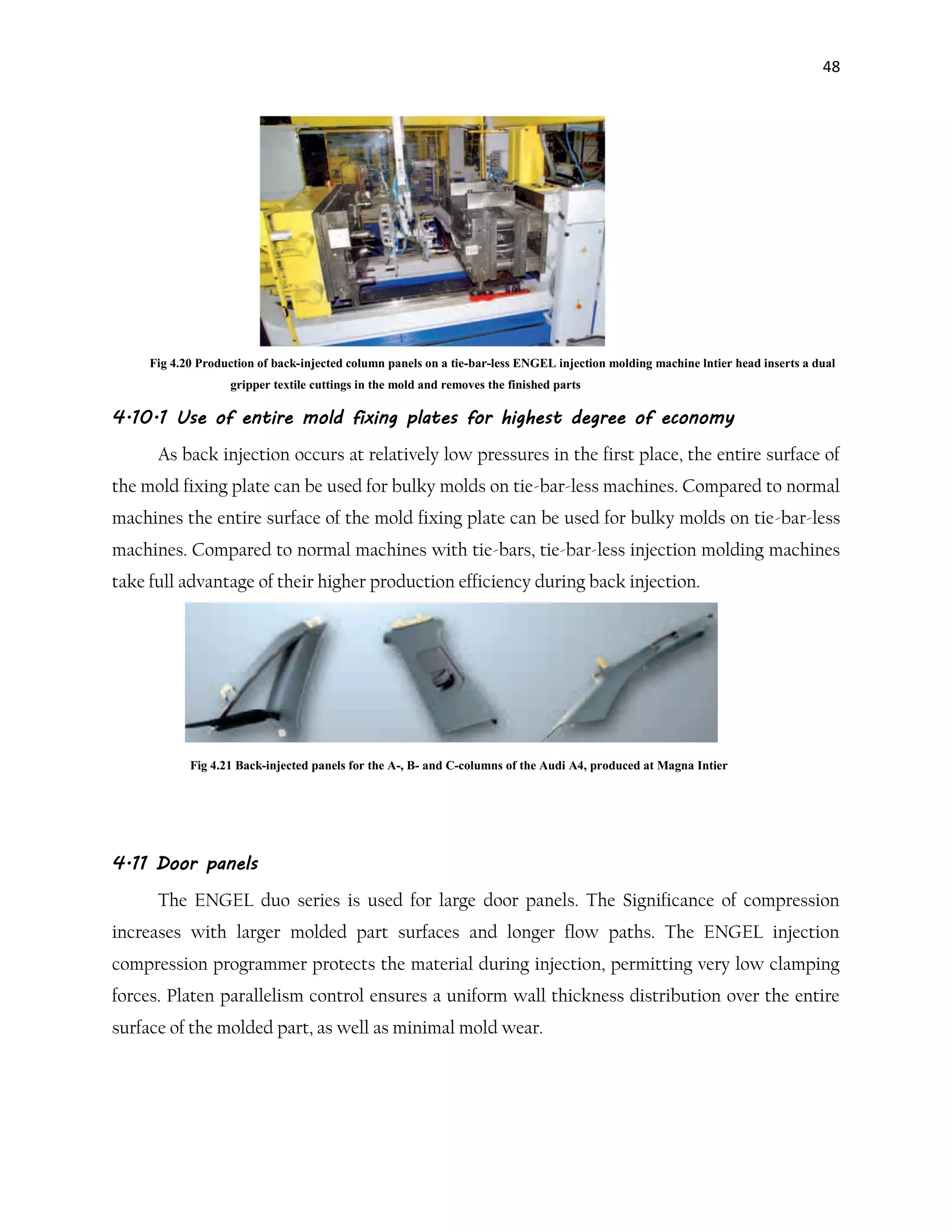 48

Fig 4.20 Production of back-injected column panels on a tie-bar-less ENGEL injection molding machine lntier head inserts a dual gripper textile cuttings in the mold and removes the finished parts

4.10.1 Use of entire mold fixing plates for highest degree of economy

As back injection occurs at relatively low pressures in the first place, the entire surface of the mold fixing plate can be used for bulky molds on tie-bar-less machines. Compared to normal machines the entire surface of the mold fixing plate can be used for bulky molds on tie-bar-less machines. Compared to normal machines with tie-bars, tie-bar-less injection molding machines take full advantage of their higher production efficiency during back injection.

Fig 4.21 Back-injected panels for the A-, B- and C-columns of the Audi A4, produced at Magna Intier

4.11 Door panels

The ENGEL duo series is used for large door panels. The Significance of compression increases with larger molded part surfaces and longer flow paths. The ENGEL injection compression programmer protects the material during injection, permitting very low clamping forces. Platen parallelism control ensures a uniform wall thickness distribution over the entire surface of the molded part, as well as minimal mold wear.