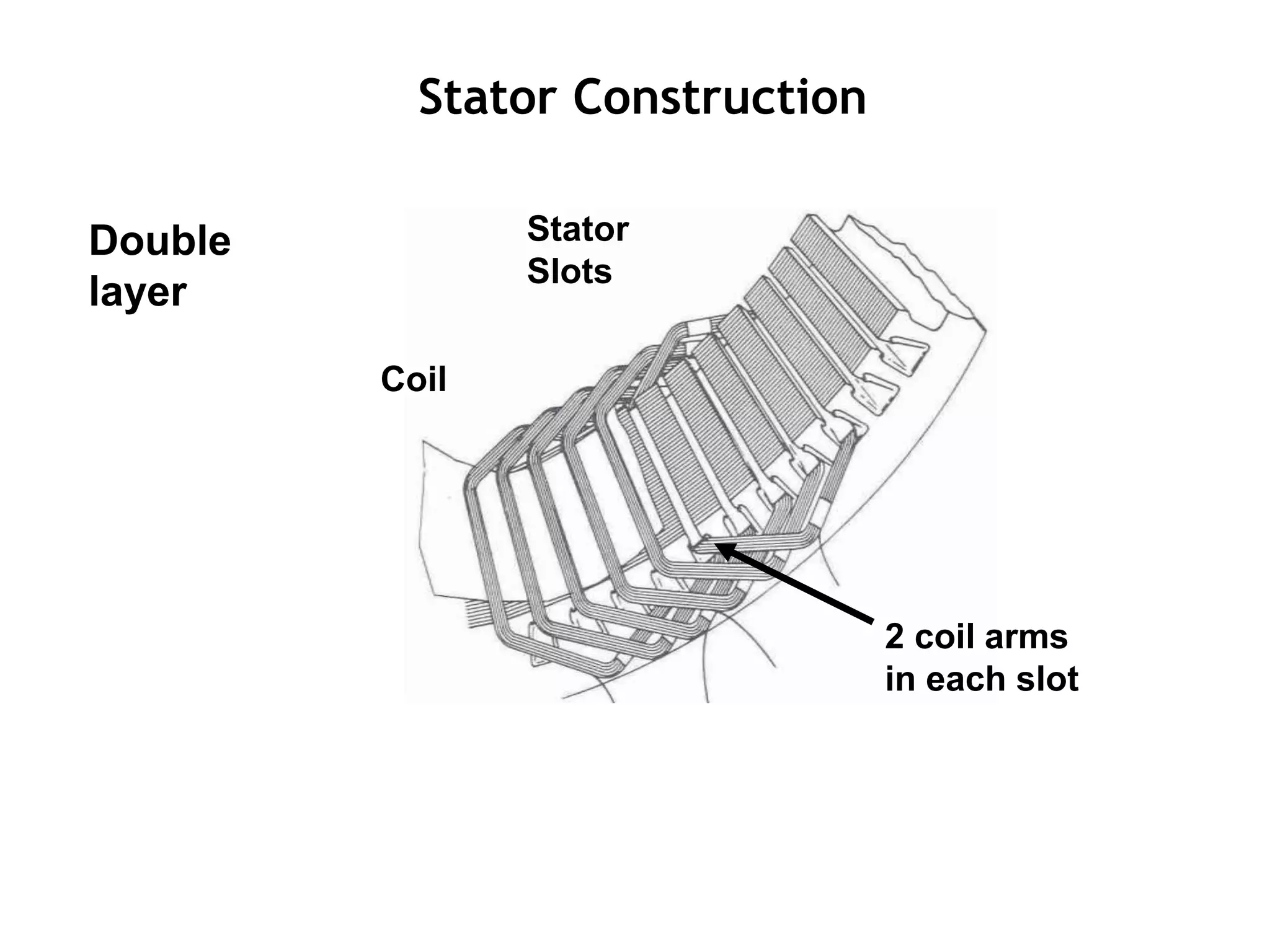 Stator Construction

Double layer

Stator Slots

Coil

2 coil arms in each slot