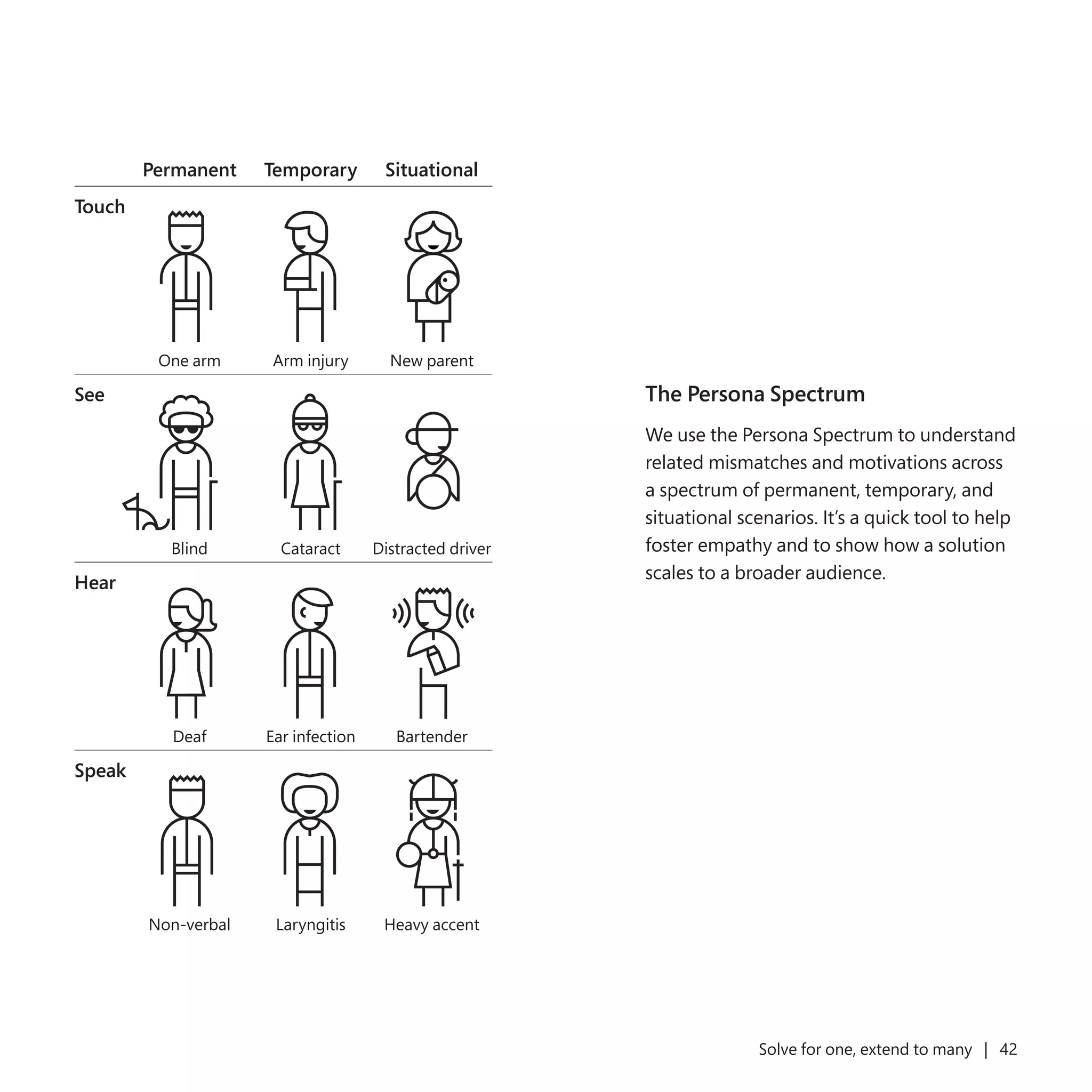 | | Permanent | Temporary | Situational |
|---|---|---|---|
| Touch | One arm | Arm injury | New parent |
| See | Blind | Cataract | Distracted driver |
| Hear | Deaf | Ear infection | Bartender |
| Speak | Non-verbal | Laryngitis | Heavy accent |

The Persona Spectrum

We use the Persona Spectrum to understand related mismatches and motivations across a spectrum of permanent, temporary, and situational scenarios. It's a quick tool to help foster empathy and to show how a solution scales to a broader audience.

Solve for one, extend to many | 42