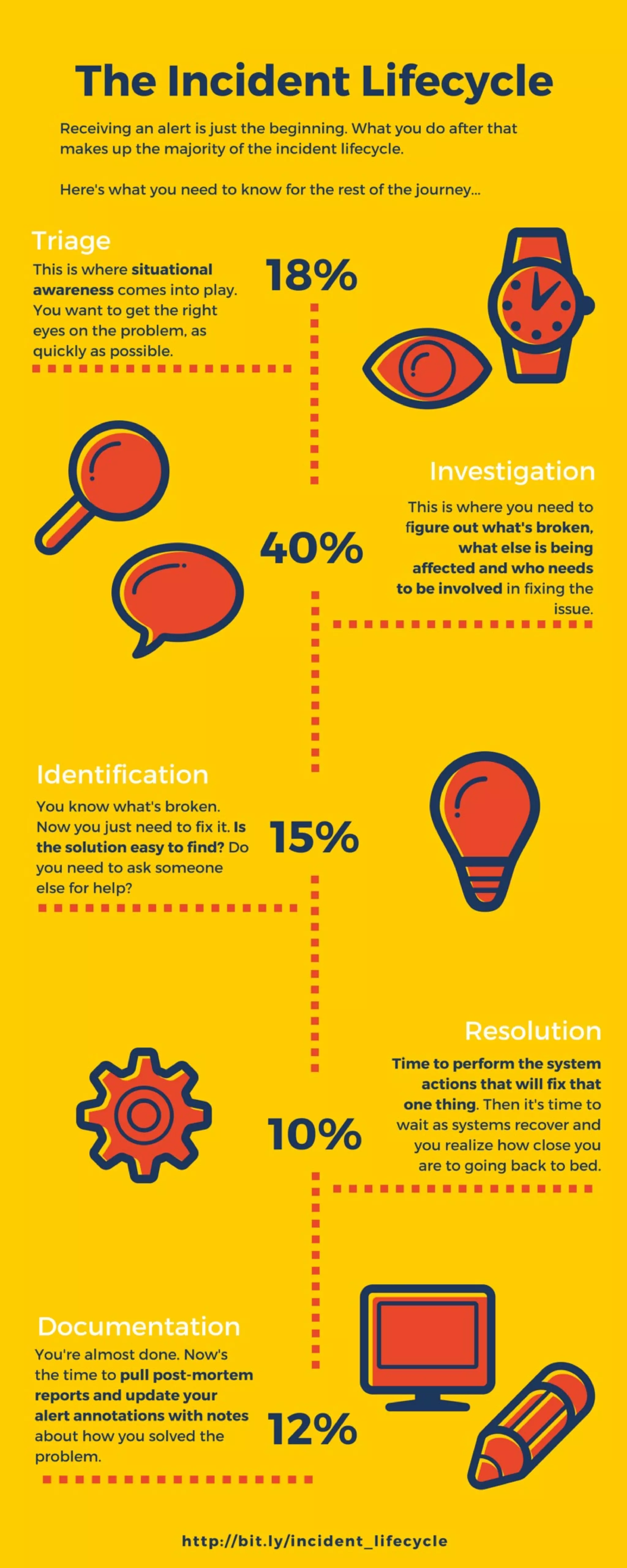 The Incident Lifecycle

Receiving an alert is just the beginning. What you do after that makes up the majority of the incident lifecycle.

Here's what you need to know for the rest of the journey...

Triage

This is where situational awareness comes into play. You want to get the right eyes on the problem, as quickly as possible.

18%

Investigation

This is where you need to figure out what's broken, what else is being affected and who needs to be involved in fixing the issue.

40%

Identification

You know what's broken. Now you just need to fix it. Is the solution easy to find? Do you need to ask someone else for help?

15%

Resolution

Time to perform the system actions that will fix that one thing. Then it's time to wait as systems recover and you realize how close you are to going back to bed.

10%

Documentation

You're almost done. Now's the time to pull post-mortem reports and update your alert annotations with notes about how you solved the problem.

12%

http://bit.ly/incident_lifecycle