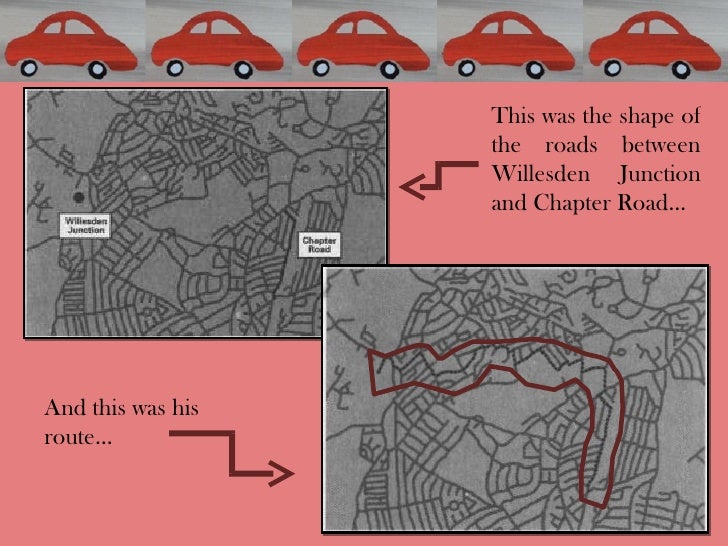 Willesden Junction

Chapter Road

This was the shape of the roads between Willesden Junction and Chapter Road...

And this was his route...