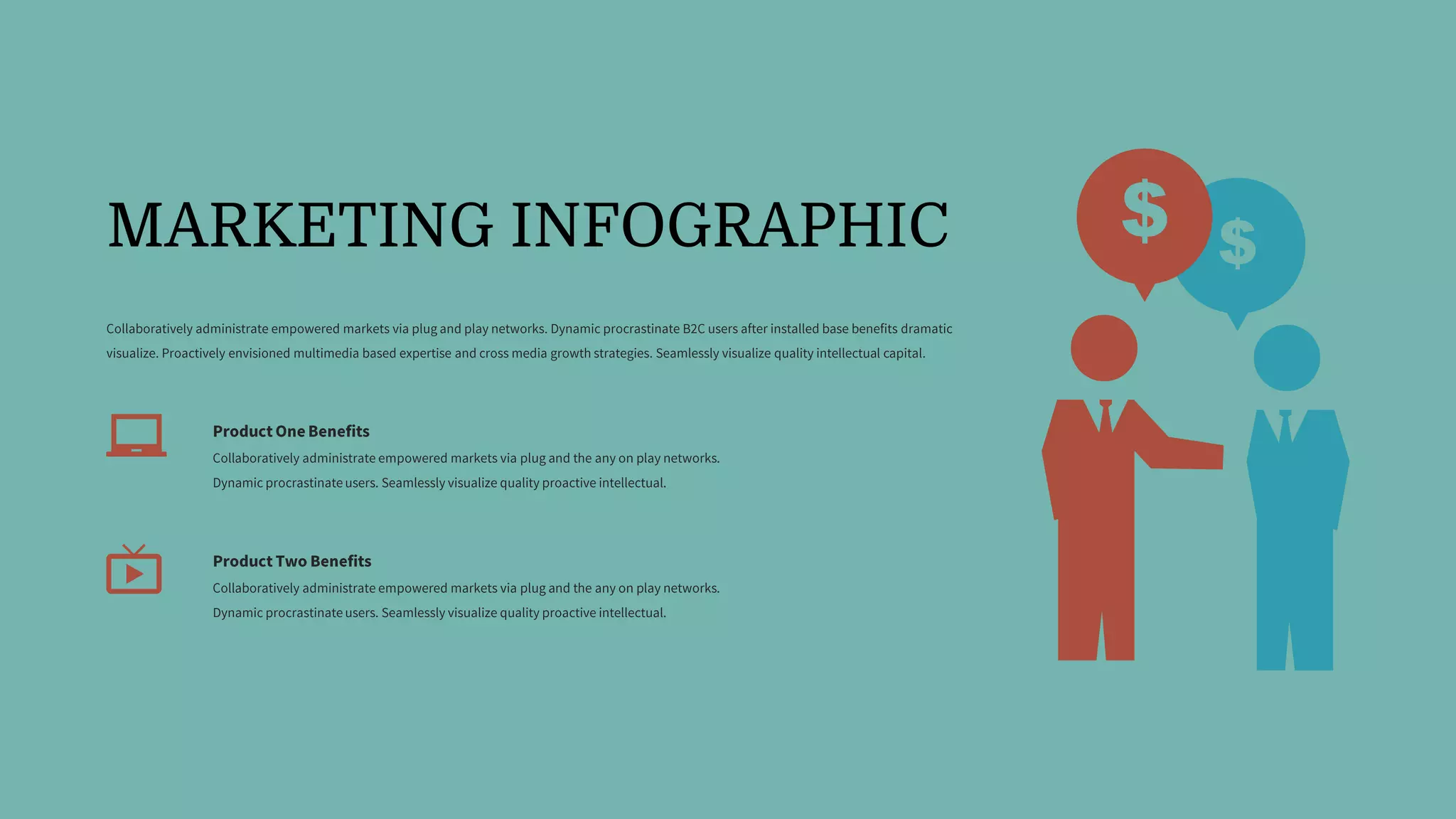 MARKETING INFOGRAPHIC

Collaboratively administrate empowered markets via plug and play networks. Dynamic procrastinate B2C users after installed base benefits dramatic visualize. Proactively envisioned multimedia based expertise and cross media growth strategies. Seamlessly visualize quality intellectual capital.

Product One Benefits
Collaboratively administrate empowered markets via plug and the any on play networks. Dynamic procrastinate users. Seamlessly visualize quality proactive intellectual.

Product Two Benefits
Collaboratively administrate empowered markets via plug and the any on play networks. Dynamic procrastinate users. Seamlessly visualize quality proactive intellectual.

$

$