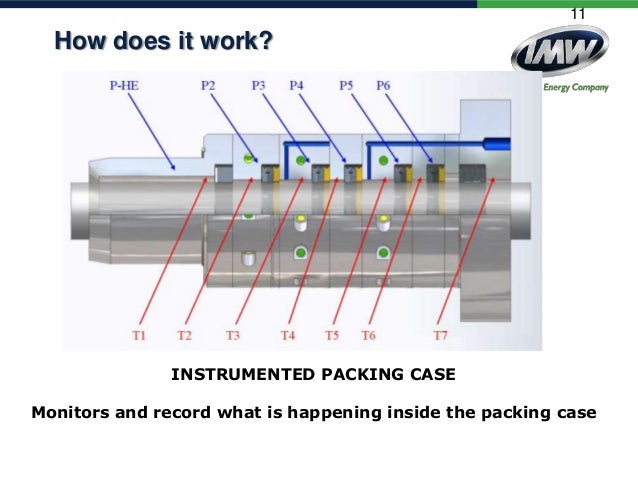 11

How does it work?

IMW
Energy Company

P-HE P2 P3 P4 P5 P6

T1 T2 T3 T4 T5 T6 T7

INSTRUMENTED PACKING CASE

Monitors and record what is happening inside the packing case