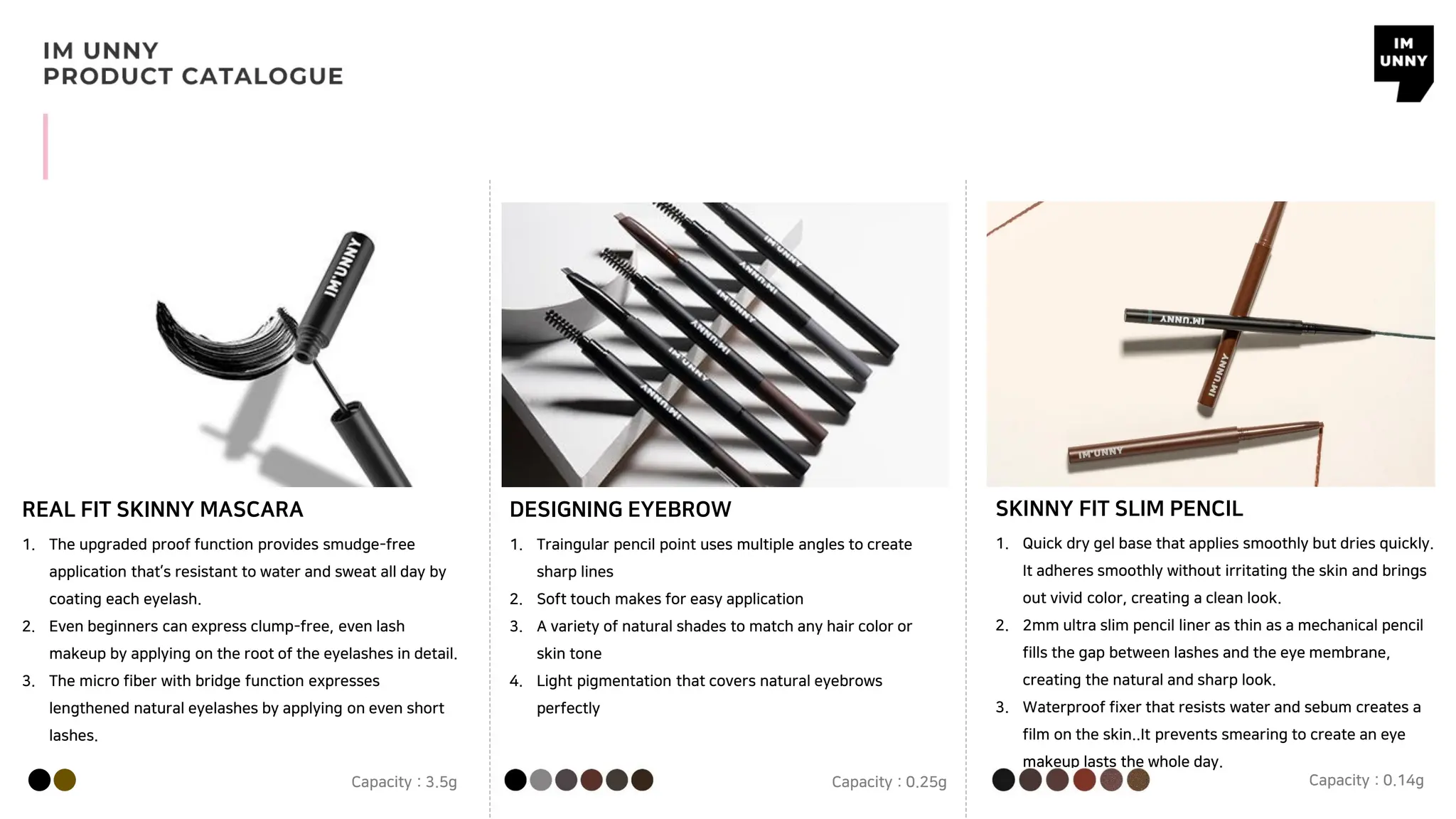 IM UNNY
PRODUCT CATALOGUE

IM UNNY

IM'UNNY

REAL FIT SKINNY MASCARA

1. The upgraded proof function provides smudge-free application that's resistant to water and sweat all day by coating each eyelash.
2. Even beginners can express clump-free, even lash makeup by applying on the root of the eyelashes in detail.
3. The micro fiber with bridge function expresses lengthened natural eyelashes by applying on even short lashes.

Capacity : 3.5g

IM'UNNY IM'UNNY IM'UNNY IM'UNNY IM'UNNY IM'UNNY

DESIGNING EYEBROW

1. Traingular pencil point uses multiple angles to create sharp lines
2. Soft touch makes for easy application
3. A variety of natural shades to match any hair color or skin tone
4. Light pigmentation that covers natural eyebrows perfectly

Capacity : 0.25g

IM'UNNY IM'UNNY IM'UNNY

SKINNY FIT SLIM PENCIL

1. Quick dry gel base that applies smoothly but dries quickly. It adheres smoothly without irritating the skin and brings out vivid color, creating a clean look.
2. 2mm ultra slim pencil liner as thin as a mechanical pencil fills the gap between lashes and the eye membrane, creating the natural and sharp look.
3. Waterproof fixer that resists water and sebum creates a film on the skin..It prevents smearing to create an eye makeup lasts the whole day.

Capacity : 0.14g