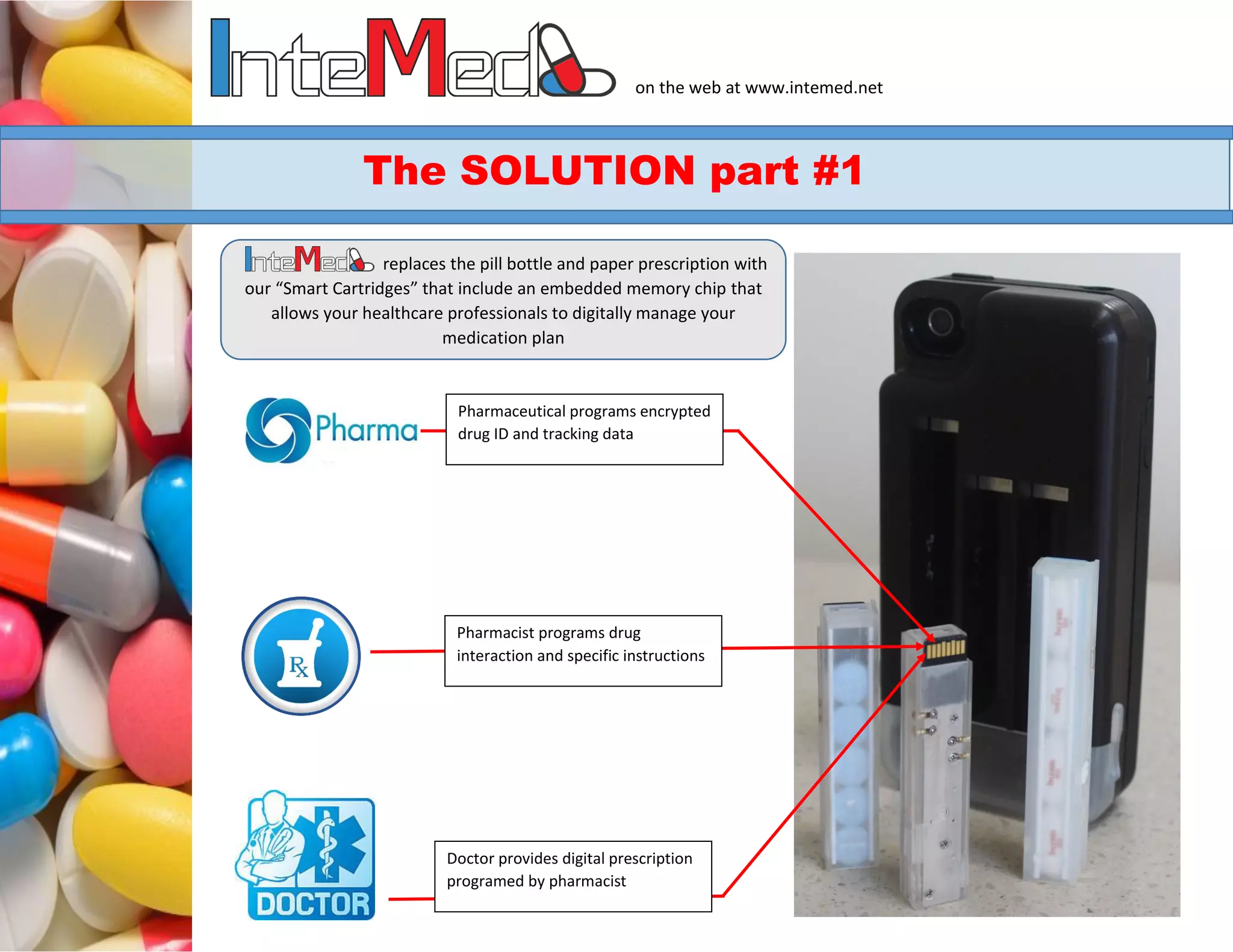 InteMed

on the web at www.intemed.net

The SOLUTION part #1

InteMed replaces the pill bottle and paper prescription with our “Smart Cartridges” that include an embedded memory chip that allows your healthcare professionals to digitally manage your medication plan

Pharma

Pharmaceutical programs encrypted drug ID and tracking data

Rx

Pharmacist programs drug interaction and specific instructions

DOCTOR

Doctor provides digital prescription programed by pharmacist