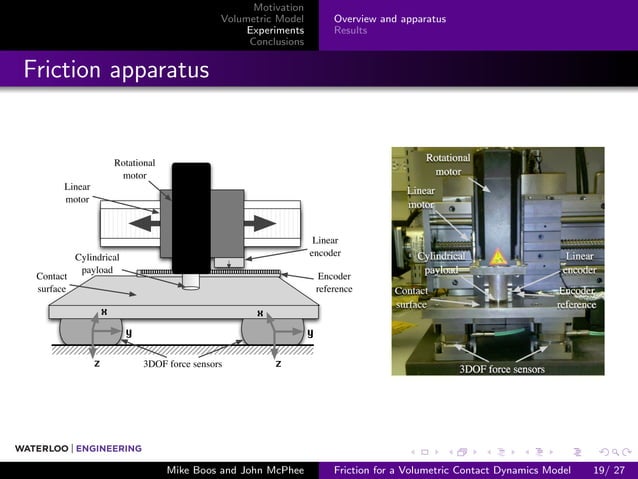 Motivation
Volumetric Model
Experiments
Conclusions

Overview and apparatus
Results

Friction apparatus

Rotational motor
Linear motor
Linear encoder
Cylindrical payload
Contact surface
Encoder reference
x
y
z
x
y
z
3DOF force sensors

Rotational motor
Linear motor
Cylindrical payload
Linear encoder
Contact surface
Encoder reference
3DOF force sensors

WATERLOO | ENGINEERING

Mike Boos and John McPhee
Friction for a Volumetric Contact Dynamics Model
19/ 27