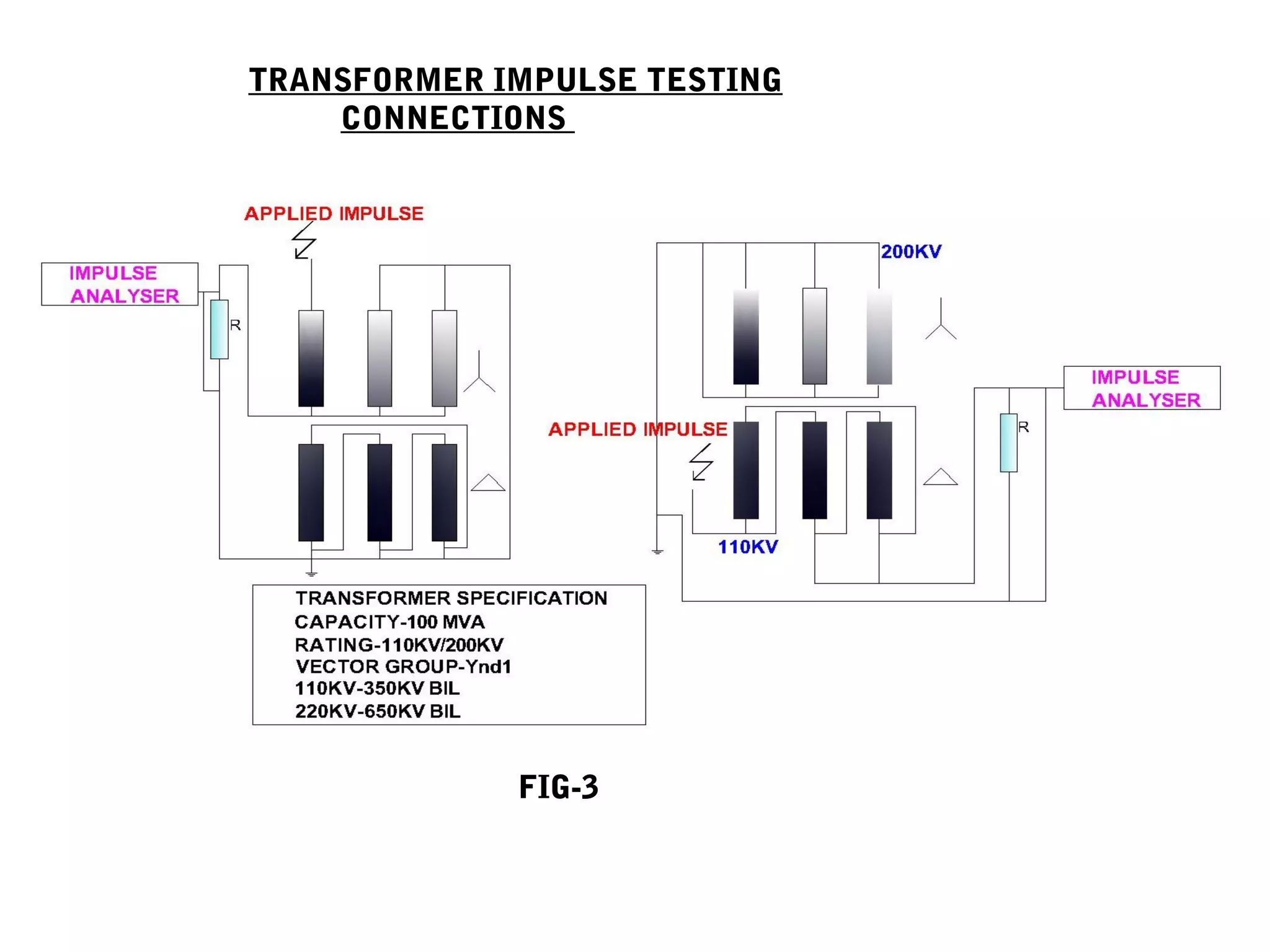 TRANSFORMER IMPULSE TESTING CONNECTIONS

APPLIED IMPULSE

IMPULSE ANALYSER

R

200KV

IMPULSE ANALYSER

APPLIED IMPULSE

R

110KV

TRANSFORMER SPECIFICATION
CAPACITY-100 MVA
RATING-110KV/200KV
VECTOR GROUP-Ynd1
110KV-350KV BIL
220KV-650KV BIL

FIG-3