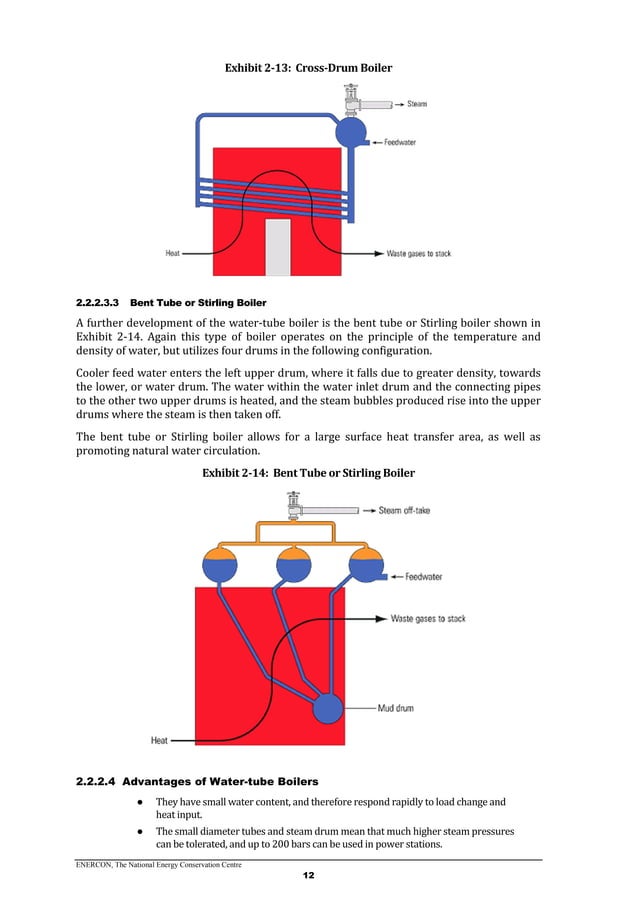 Exhibit 2-13: Cross-Drum Boiler

Steam

Feedwater

Heat

Waste gases to stack

2.2.2.3.3 Bent Tube or Stirling Boiler

A further development of the water-tube boiler is the bent tube or Stirling boiler shown in Exhibit 2-14. Again this type of boiler operates on the principle of the temperature and density of water, but utilizes four drums in the following configuration.

Cooler feed water enters the left upper drum, where it falls due to greater density, towards the lower, or water drum. The water within the water inlet drum and the connecting pipes to the other two upper drums is heated, and the steam bubbles produced rise into the upper drums where the steam is then taken off.

The bent tube or Stirling boiler allows for a large surface heat transfer area, as well as promoting natural water circulation.

Exhibit 2-14: Bent Tube or Stirling Boiler

Steam off-take

Feedwater

Waste gases to stack

Mud drum

Heat

2.2.2.4 Advantages of Water-tube Boilers

● They have small water content, and therefore respond rapidly to load change and heat input.

● The small diameter tubes and steam drum mean that much higher steam pressures can be tolerated, and up to 200 bars can be used in power stations.

ENERCON, The National Energy Conservation Centre

12