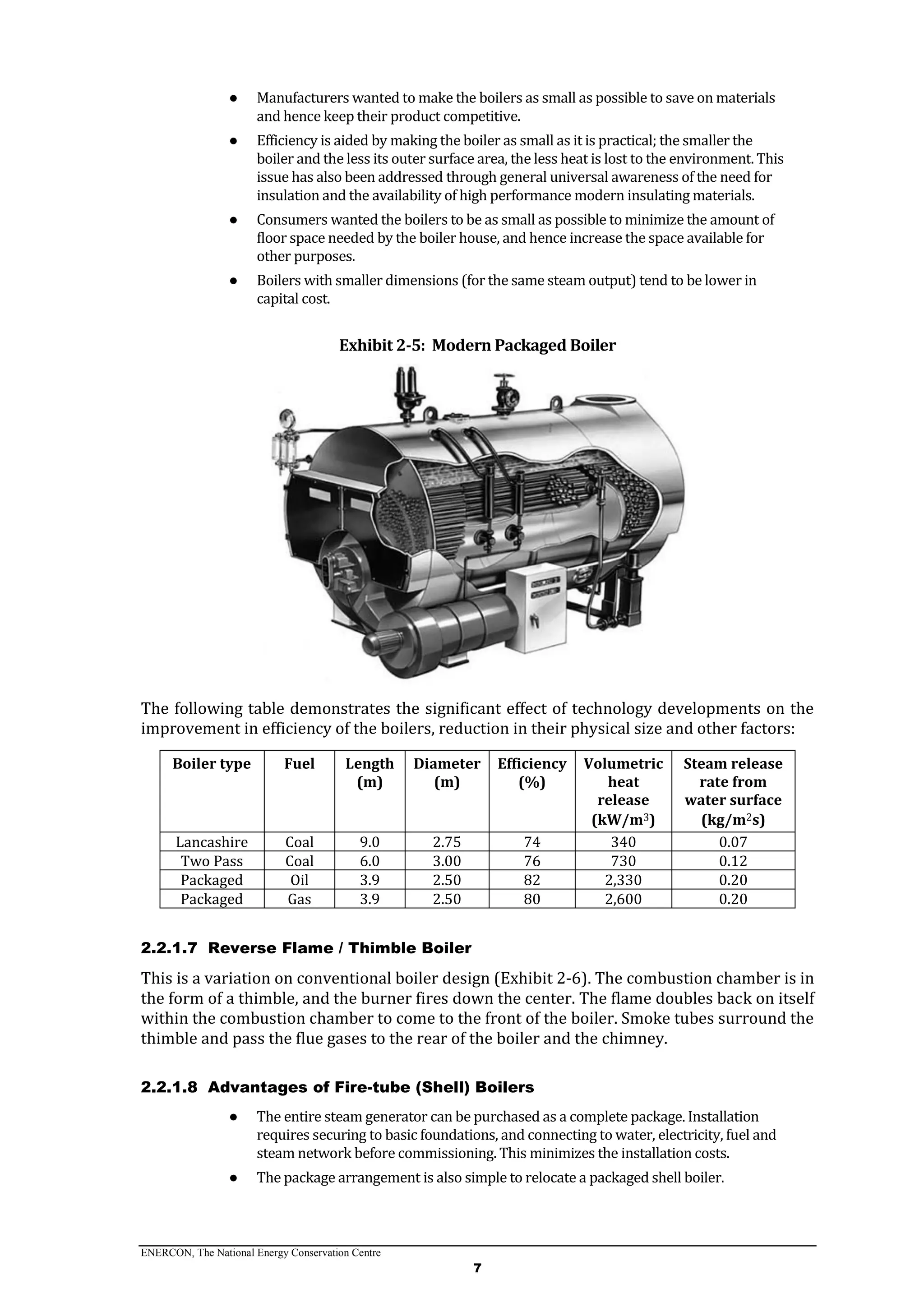 ● Manufacturers wanted to make the boilers as small as possible to save on materials and hence keep their product competitive.

● Efficiency is aided by making the boiler as small as it is practical; the smaller the boiler and the less its outer surface area, the less heat is lost to the environment. This issue has also been addressed through general universal awareness of the need for insulation and the availability of high performance modern insulating materials.

● Consumers wanted the boilers to be as small as possible to minimize the amount of floor space needed by the boiler house, and hence increase the space available for other purposes.

● Boilers with smaller dimensions (for the same steam output) tend to be lower in capital cost.

Exhibit 2-5: Modern Packaged Boiler

The following table demonstrates the significant effect of technology developments on the improvement in efficiency of the boilers, reduction in their physical size and other factors:

| Boiler type | Fuel | Length (m) | Diameter (m) | Efficiency (%) | Volumetric heat release (kW/m$^3$) | Steam release rate from water surface (kg/m$^2$s) |
|---|---|---|---|---|---|---|
| Lancashire | Coal | 9.0 | 2.75 | 74 | 340 | 0.07 |
| Two Pass | Coal | 6.0 | 3.00 | 76 | 730 | 0.12 |
| Packaged | Oil | 3.9 | 2.50 | 82 | 2,330 | 0.20 |
| Packaged | Gas | 3.9 | 2.50 | 80 | 2,600 | 0.20 |

2.2.1.7 Reverse Flame / Thimble Boiler

This is a variation on conventional boiler design (Exhibit 2-6). The combustion chamber is in the form of a thimble, and the burner fires down the center. The flame doubles back on itself within the combustion chamber to come to the front of the boiler. Smoke tubes surround the thimble and pass the flue gases to the rear of the boiler and the chimney.

2.2.1.8 Advantages of Fire-tube (Shell) Boilers

● The entire steam generator can be purchased as a complete package. Installation requires securing to basic foundations, and connecting to water, electricity, fuel and steam network before commissioning. This minimizes the installation costs.

● The package arrangement is also simple to relocate a packaged shell boiler.

ENERCON, The National Energy Conservation Centre
7