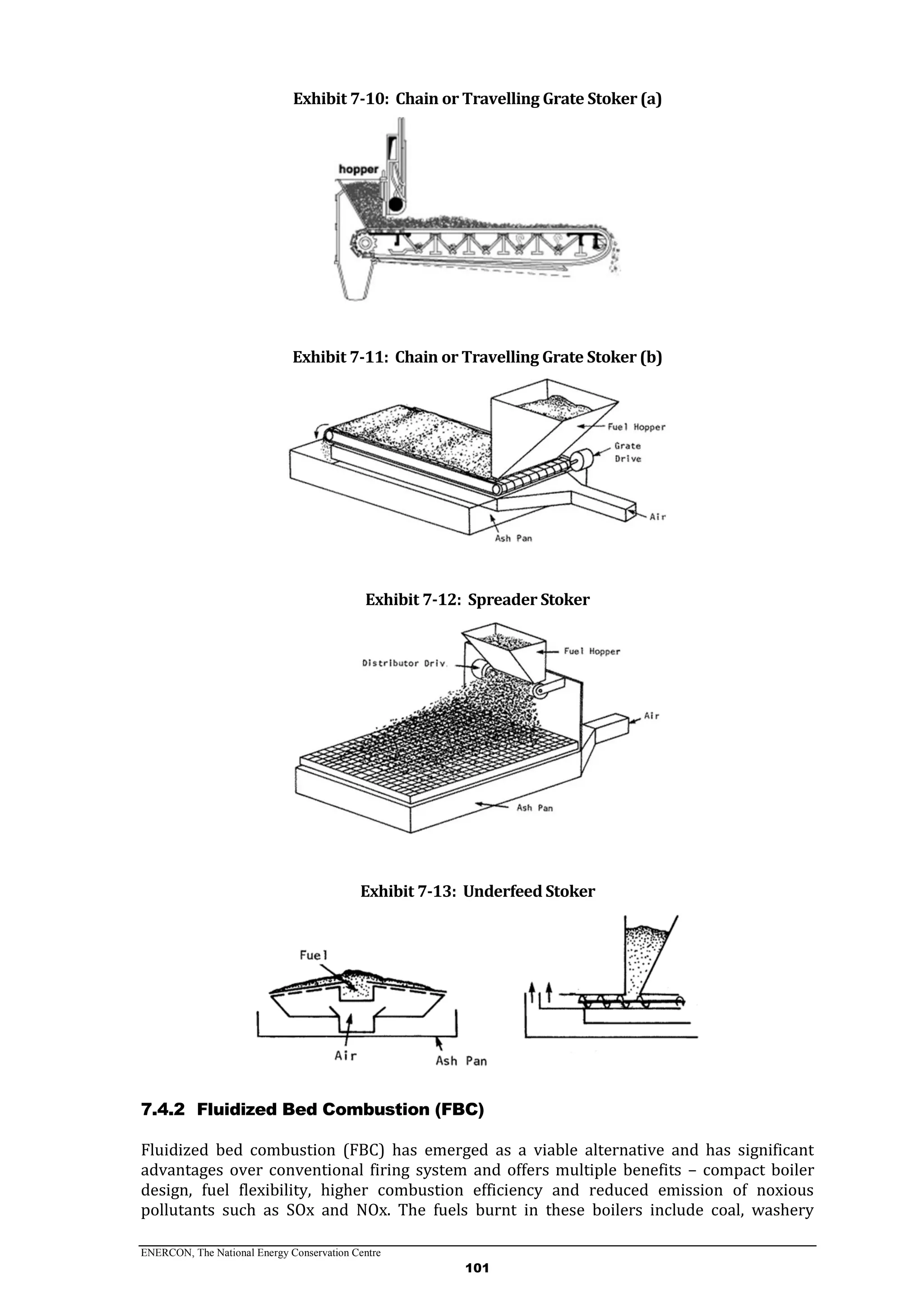 Exhibit 7-10: Chain or Travelling Grate Stoker (a)

hopper

Exhibit 7-11: Chain or Travelling Grate Stoker (b)

Fuel Hopper

Grate Drive

Air

Ash Pan

Exhibit 7-12: Spreader Stoker

Distributor Driv.

Fuel Hopper

Air

Ash Pan

Exhibit 7-13: Underfeed Stoker

Fuel

Air

Ash Pan

7.4.2 Fluidized Bed Combustion (FBC)

Fluidized bed combustion (FBC) has emerged as a viable alternative and has significant advantages over conventional firing system and offers multiple benefits – compact boiler design, fuel flexibility, higher combustion efficiency and reduced emission of noxious pollutants such as SOx and NOx. The fuels burnt in these boilers include coal, washery

ENERCON, The National Energy Conservation Centre

101