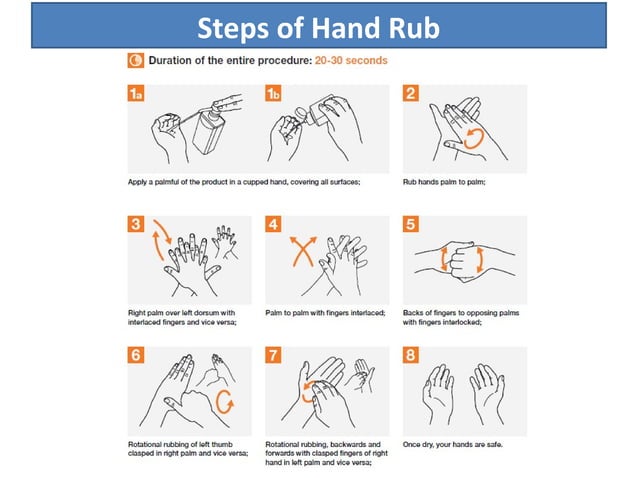 Steps of Hand Rub

Duration of the entire procedure: 20-30 seconds

1a

1b

Apply a palmful of the product in a cupped hand, covering all surfaces;

2

Rub hands palm to palm;

3

Right palm over left dorsum with interlaced fingers and vice versa;

4

Palm to palm with fingers interlaced;

5

Backs of fingers to opposing palms with fingers interlocked;

6

Rotational rubbing of left thumb clasped in right palm and vice versa;

7

Rotational rubbing, backwards and forwards with clasped fingers of right hand in left palm and vice versa;

8

Once dry, your hands are safe.