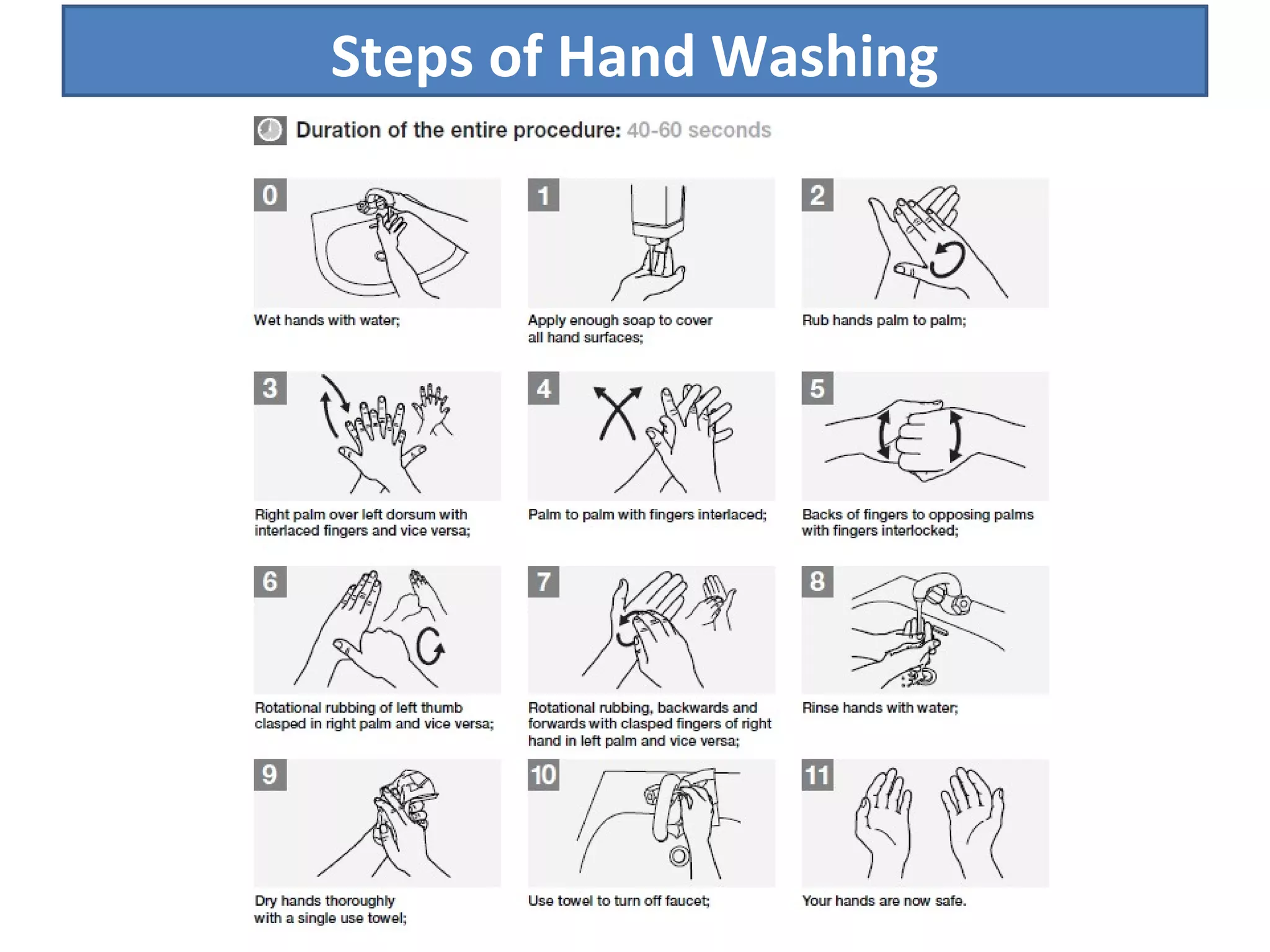 Steps of Hand Washing

Duration of the entire procedure: 40-60 seconds

0

Wet hands with water;

1

Apply enough soap to cover all hand surfaces;

2

Rub hands palm to palm;

3

Right palm over left dorsum with interlaced fingers and vice versa;

4

Palm to palm with fingers interlaced;

5

Backs of fingers to opposing palms with fingers interlocked;

6

Rotational rubbing of left thumb clasped in right palm and vice versa;

7

Rotational rubbing, backwards and forwards with clasped fingers of right hand in left palm and vice versa;

8

Rinse hands with water;

9

Dry hands thoroughly with a single use towel;

10

Use towel to turn off faucet;

11

Your hands are now safe.