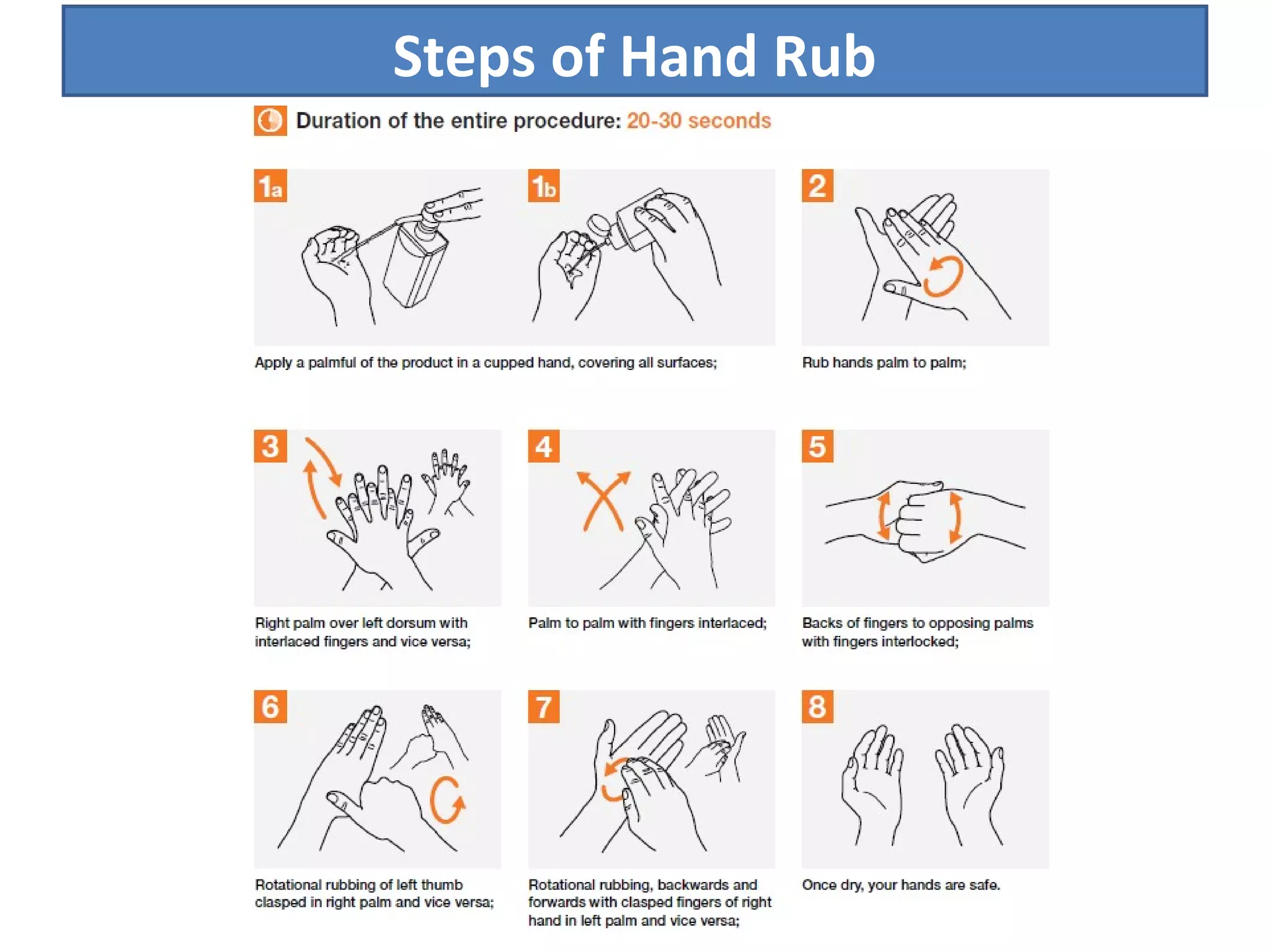 Steps of Hand Rub

Duration of the entire procedure: 20-30 seconds

1a

1b

Apply a palmful of the product in a cupped hand, covering all surfaces;

2

Rub hands palm to palm;

3

Right palm over left dorsum with interlaced fingers and vice versa;

4

Palm to palm with fingers interlaced;

5

Backs of fingers to opposing palms with fingers interlocked;

6

Rotational rubbing of left thumb clasped in right palm and vice versa;

7

Rotational rubbing, backwards and forwards with clasped fingers of right hand in left palm and vice versa;

8

Once dry, your hands are safe.