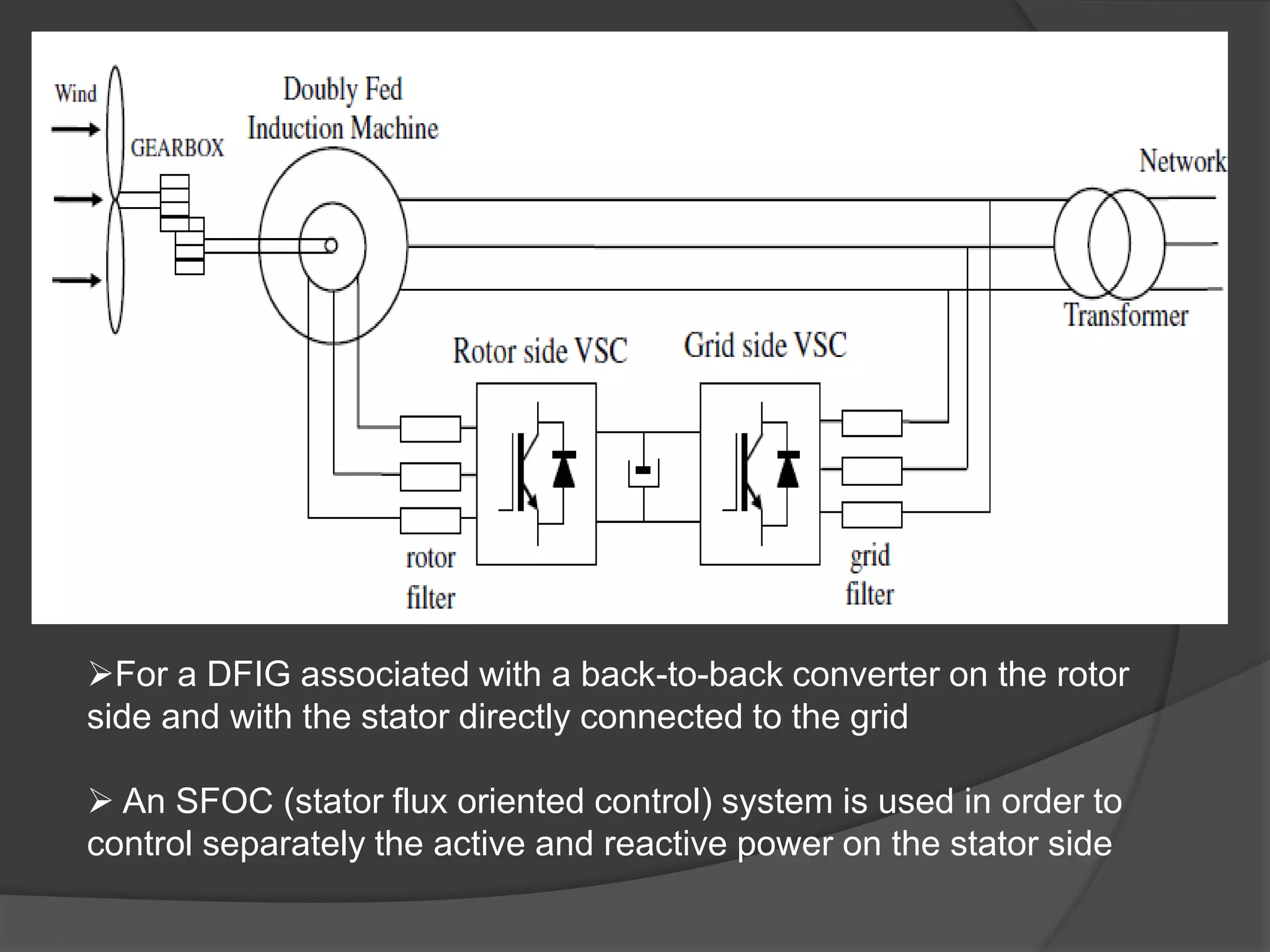 Wind

GEARBOX

Doubly Fed Induction Machine

Network

Transformer

Rotor side VSC

Grid side VSC

rotor filter

grid filter

➢For a DFIG associated with a back-to-back converter on the rotor side and with the stator directly connected to the grid

➢ An SFOC (stator flux oriented control) system is used in order to control separately the active and reactive power on the stator side