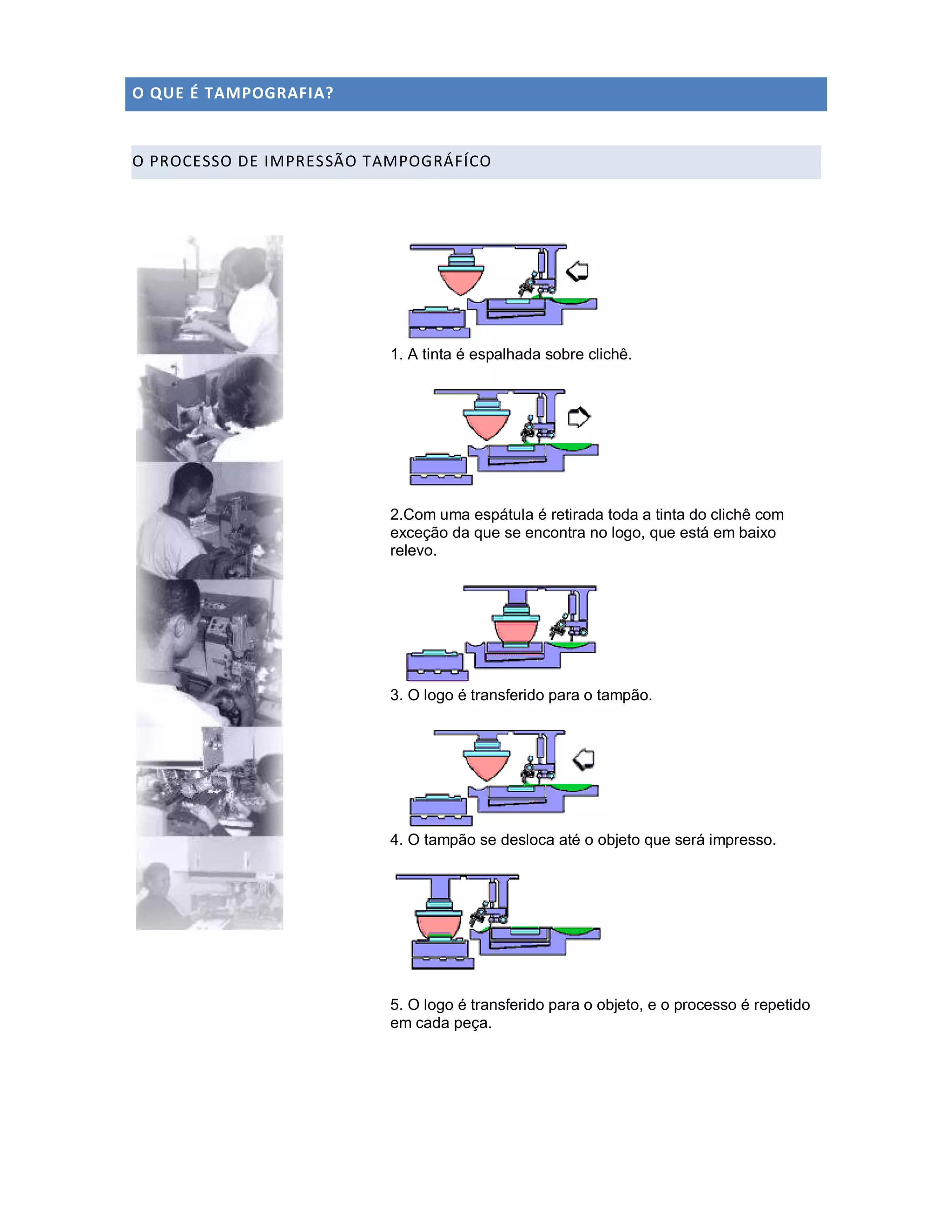 O QUE É TAMPOGRAFIA?

O PROCESSO DE IMPRESSÃO TAMPOGRÁFÍCO

1. A tinta é espalhada sobre clichê.

2.Com uma espátula é retirada toda a tinta do clichê com exceção da que se encontra no logo, que está em baixo relevo.

3. O logo é transferido para o tampão.

4. O tampão se desloca até o objeto que será impresso.

5. O logo é transferido para o objeto, e o processo é repetido em cada peça.