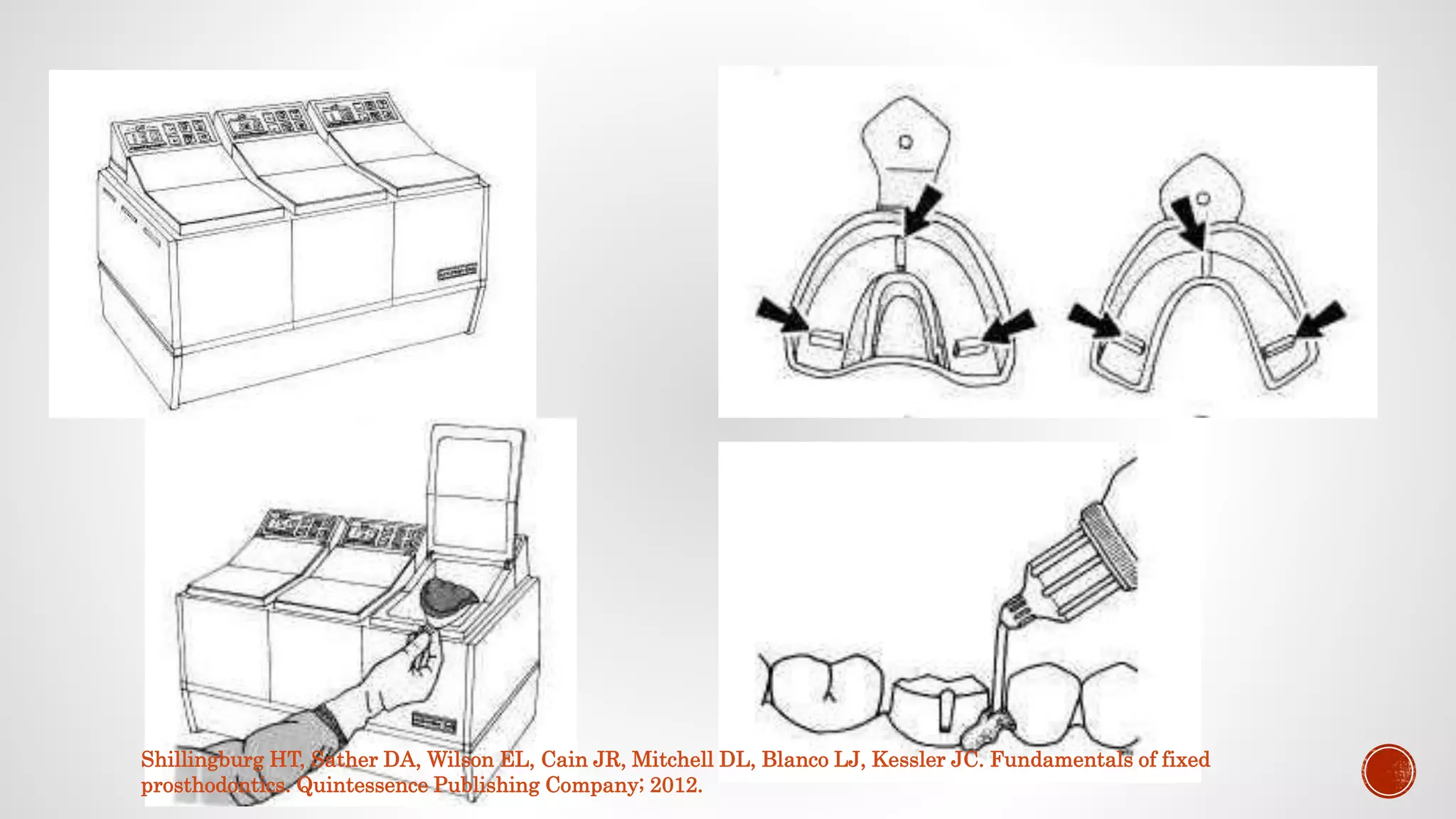 Shillingburg HT, Sather DA, Wilson EL, Cain JR, Mitchell DL, Blanco LJ, Kessler JC. Fundamentals of fixed prosthodontics. Quintessence Publishing Company; 2012.