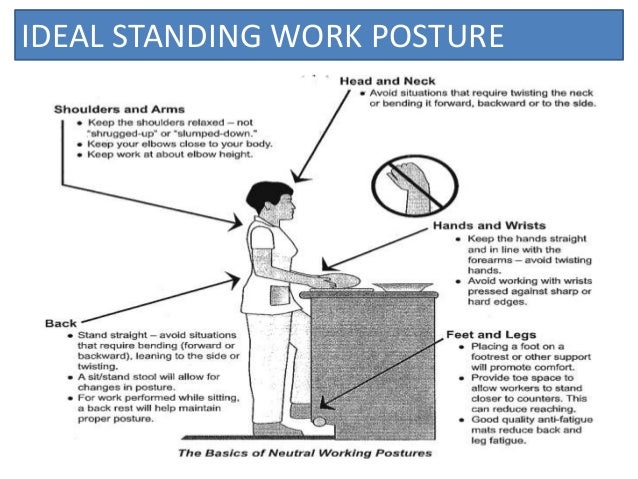 IDEAL STANDING WORK POSTURE

Head and Neck
• Avoid situations that require twisting the neck or bending it forward, backward or to the side.

Shoulders and Arms
• Keep the shoulders relaxed – not "shrugged-up" or "slumped-down."
• Keep your elbows close to your body.
• Keep work at about elbow height.

Hands and Wrists
• Keep the hands straight and in line with the forearms – avoid twisting hands.
• Avoid working with wrists pressed against sharp or hard edges.

Back
• Stand straight – avoid situations that require bending (forward or backward), leaning to the side or twisting.
• A sit/stand stool will allow for changes in posture.
• For work performed while sitting, a back rest will help maintain proper posture.

Feet and Legs
• Placing a foot on a footrest or other support will promote comfort.
• Provide toe space to allow workers to stand closer to counters. This can reduce reaching.
• Good quality anti-fatigue mats reduce back and leg fatigue.

The Basics of Neutral Working Postures