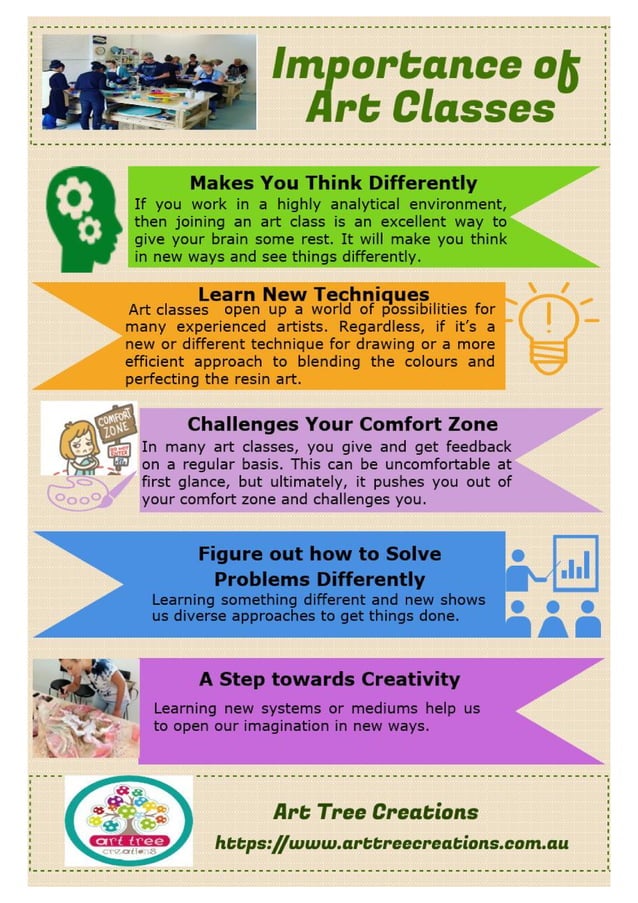 Importance of Art Classes

Makes You Think Differently

If you work in a highly analytical environment, then joining an art class is an excellent way to give your brain some rest. It will make you think in new ways and see things differently.

Learn New Techniques

Art classes open up a world of possibilities for many experienced artists. Regardless, if it's a new or different technique for drawing or a more efficient approach to blending the colours and perfecting the resin art.

COMFORT ZONE

Challenges Your Comfort Zone

In many art classes, you give and get feedback on a regular basis. This can be uncomfortable at first glance, but ultimately, it pushes you out of your comfort zone and challenges you.

Figure out how to Solve Problems Differently

Learning something different and new shows us diverse approaches to get things done.

A Step towards Creativity

Learning new systems or mediums help us to open our imagination in new ways.

art tree creations

Art Tree Creations

https://www.arttreecreations.com.au