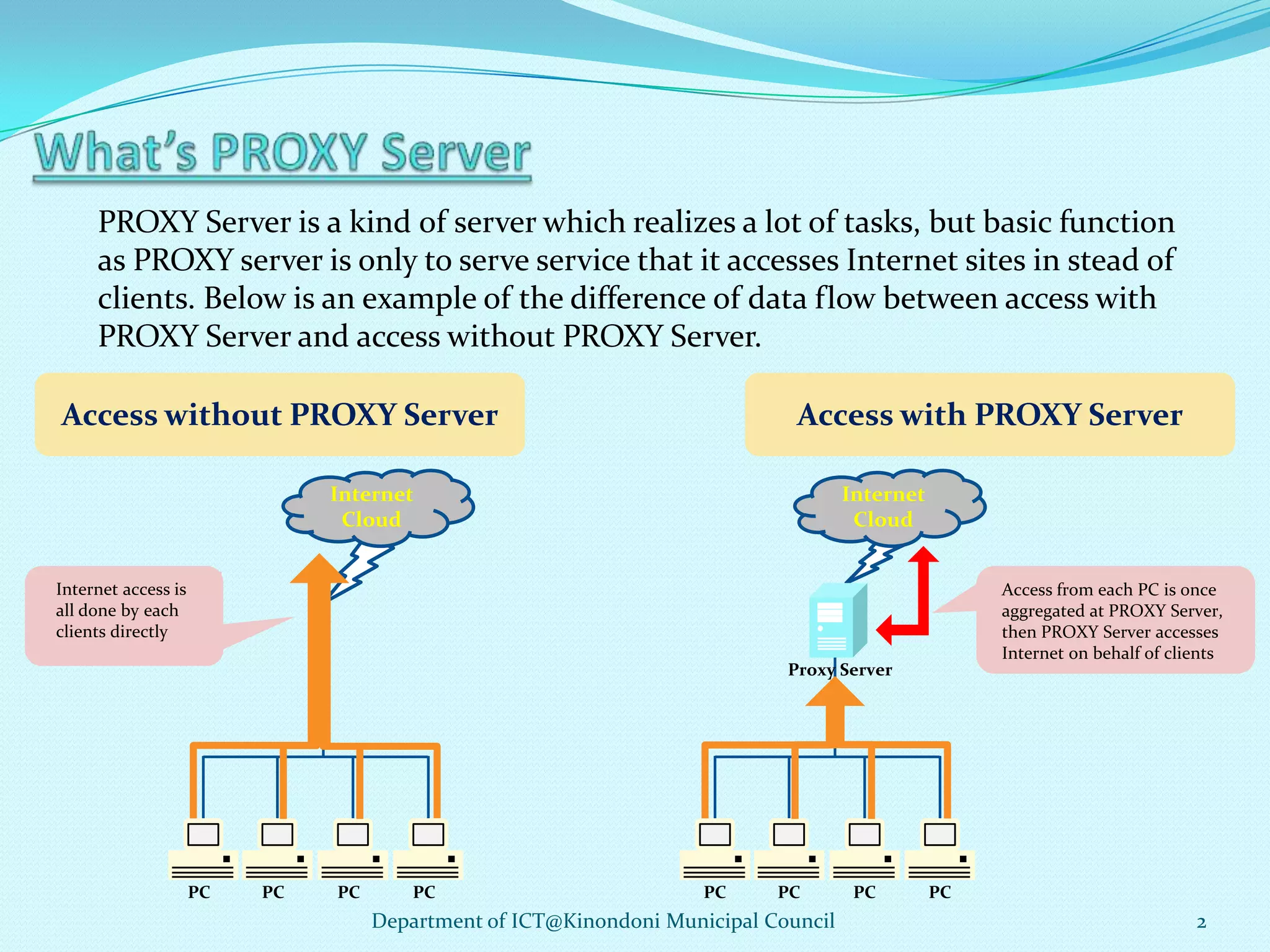 What's PROXY Server

PROXY Server is a kind of server which realizes a lot of tasks, but basic function as PROXY server is only to serve service that it accesses Internet sites in stead of clients. Below is an example of the difference of data flow between access with PROXY Server and access without PROXY Server.

Access without PROXY Server

Internet Cloud

Internet access is all done by each clients directly

PC PC PC PC

Access with PROXY Server

Internet Cloud

Proxy Server

Access from each PC is once aggregated at PROXY Server, then PROXY Server accesses Internet on behalf of clients

PC PC PC PC

Department of ICT@Kinondoni Municipal Council

2