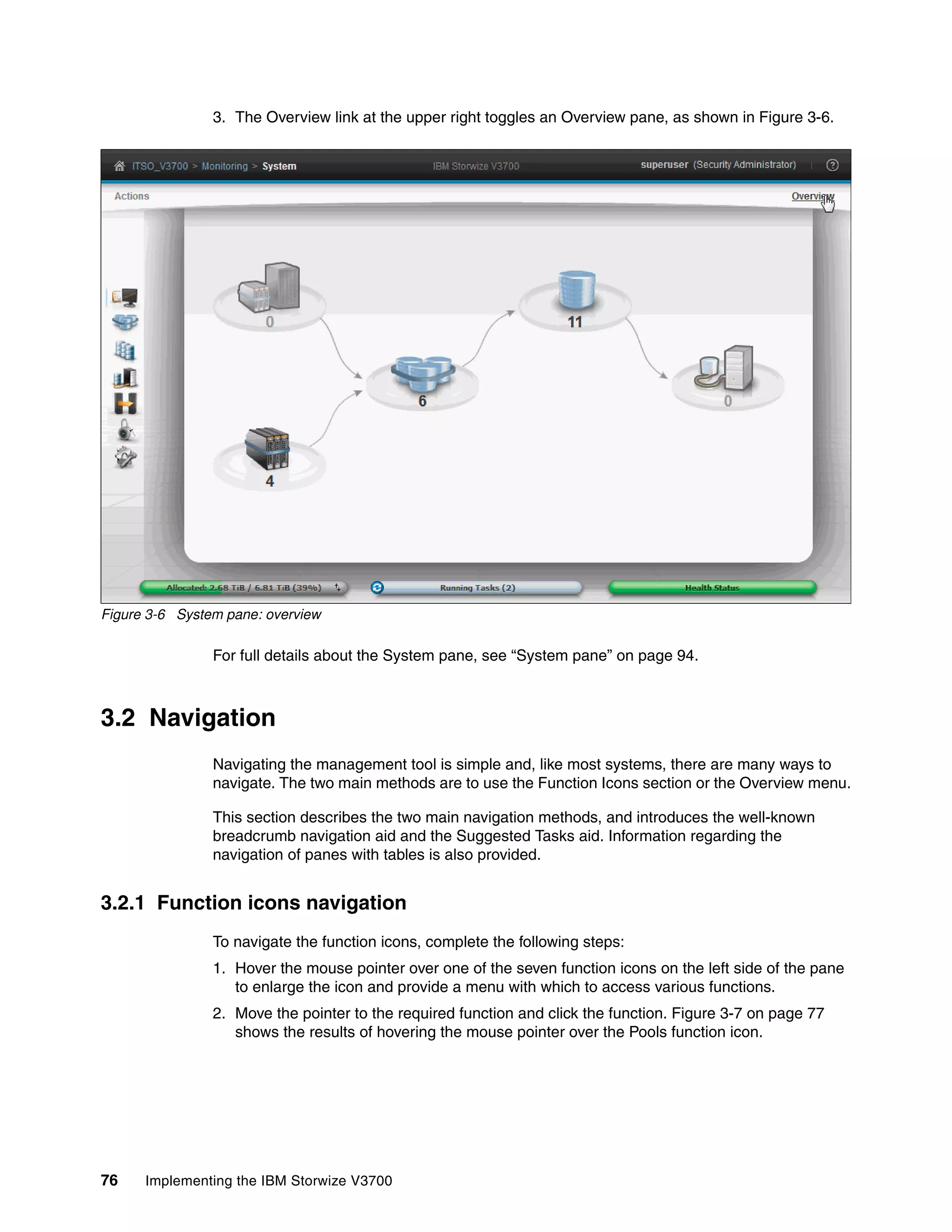 3. The Overview link at the upper right toggles an Overview pane, as shown in Figure 3-6.

ITSO_V3700 > Monitoring > System

IBM Storwize V3700

superuser (Security Administrator)

Actions

Overview

0

11

6

0

4

Allocated: 2.68 TiB / 6.81 TiB (39%)

Running Tasks (2)

Health Status

Figure 3-6 System pane: overview

For full details about the System pane, see “System pane” on page 94.

3.2 Navigation

Navigating the management tool is simple and, like most systems, there are many ways to navigate. The two main methods are to use the Function Icons section or the Overview menu.

This section describes the two main navigation methods, and introduces the well-known breadcrumb navigation aid and the Suggested Tasks aid. Information regarding the navigation of panes with tables is also provided.

3.2.1 Function icons navigation

To navigate the function icons, complete the following steps:

1. Hover the mouse pointer over one of the seven function icons on the left side of the pane to enlarge the icon and provide a menu with which to access various functions.

2. Move the pointer to the required function and click the function. Figure 3-7 on page 77 shows the results of hovering the mouse pointer over the Pools function icon.

76 Implementing the IBM Storwize V3700